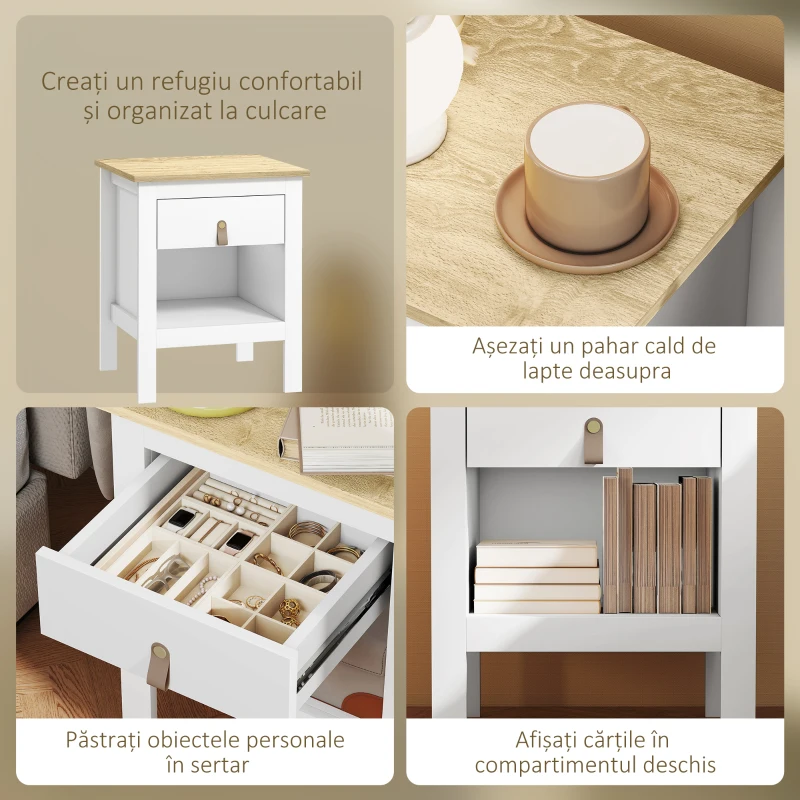 Creați un refugiu confortabil și organizat la culcare

Așezați un pahar cald de lapte deasupra

Păstrați obiectele personale în sertar

Afișați cărțile în compartimentul deschis