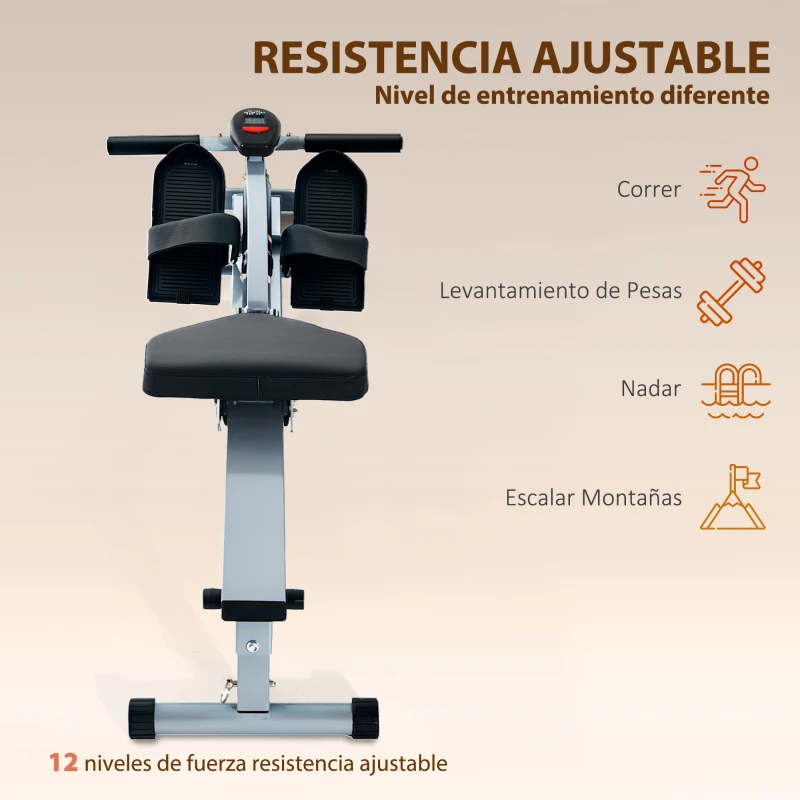 RESISTENCIA AJUSTABLE
Nivel de entrenamiento diferente

Correr

Levantamiento de Pesas

Nadar

Escalar Montañas

12 niveles de fuerza resistencia ajustable