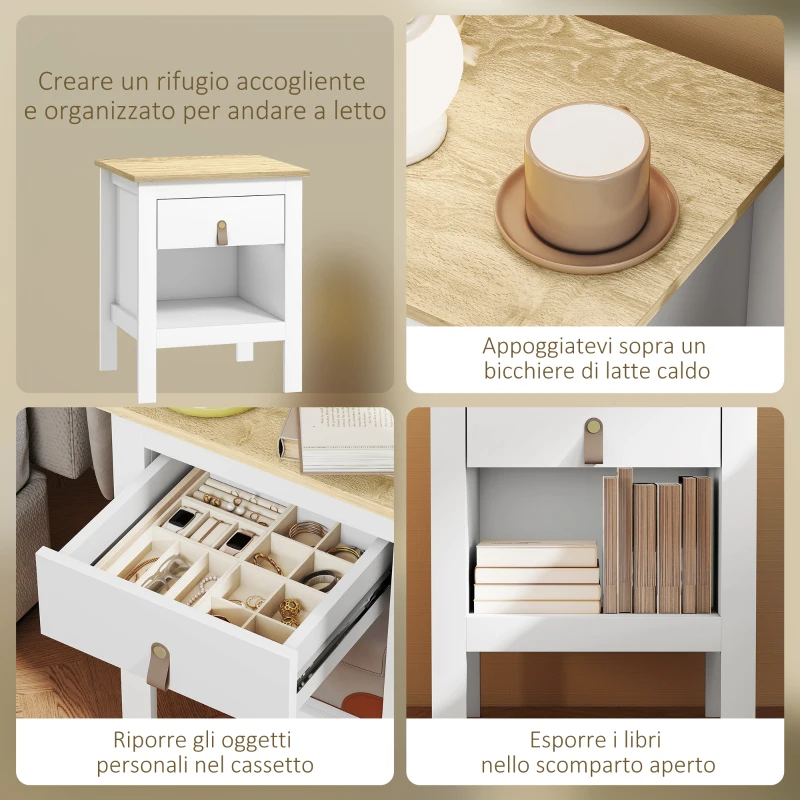 Creare un rifugio accogliente e organizzato per andare a letto

Appoggiatevi sopra un bicchiere di latte caldo

Riporre gli oggetti personali nel cassetto

Esporre i libri nello scomparto aperto