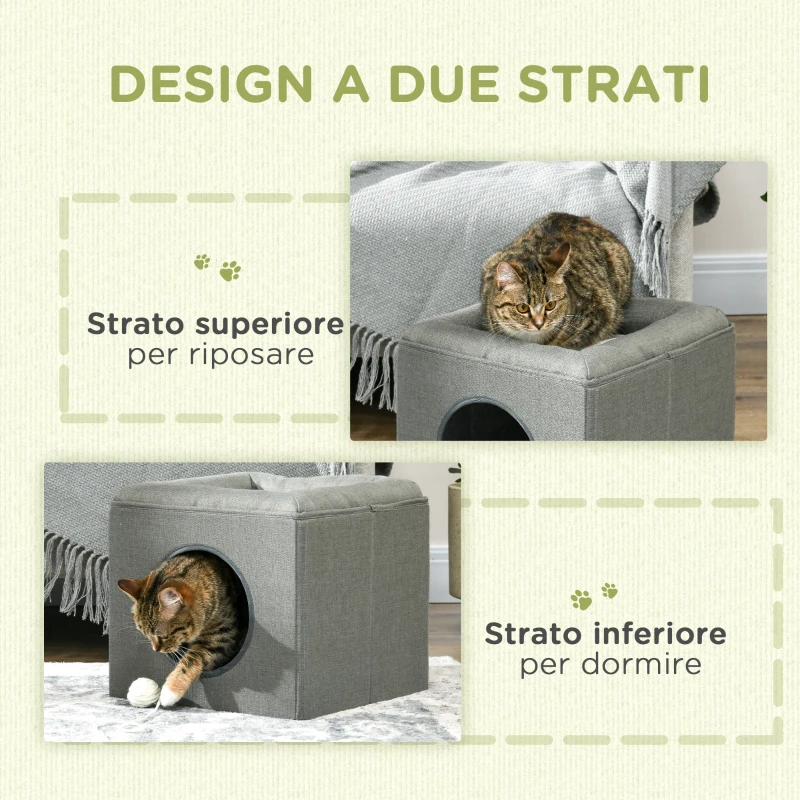 DESIGN A DUE STRATI

Strato superiore
per riposare

Strato inferiore
per dormire