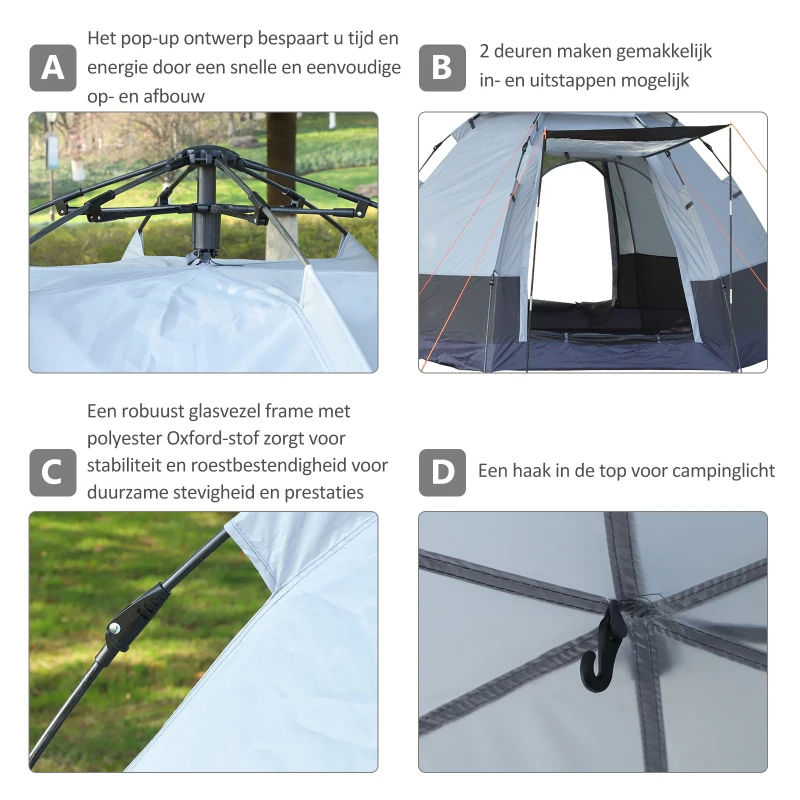 A

Het pop-up ontwerp bespaart u tijd en energie door een snelle en eenvoudige op- en afbouw

B

2 deuren maken gemakkelijk in- en uitstappen mogelijk

C

Een robuust glasvezel frame met polyester Oxford-stof zorgt voor stabiliteit en roestbestendigheid voor duurzame stevigheid en prestaties

D

Een haak in de top voor campinglicht