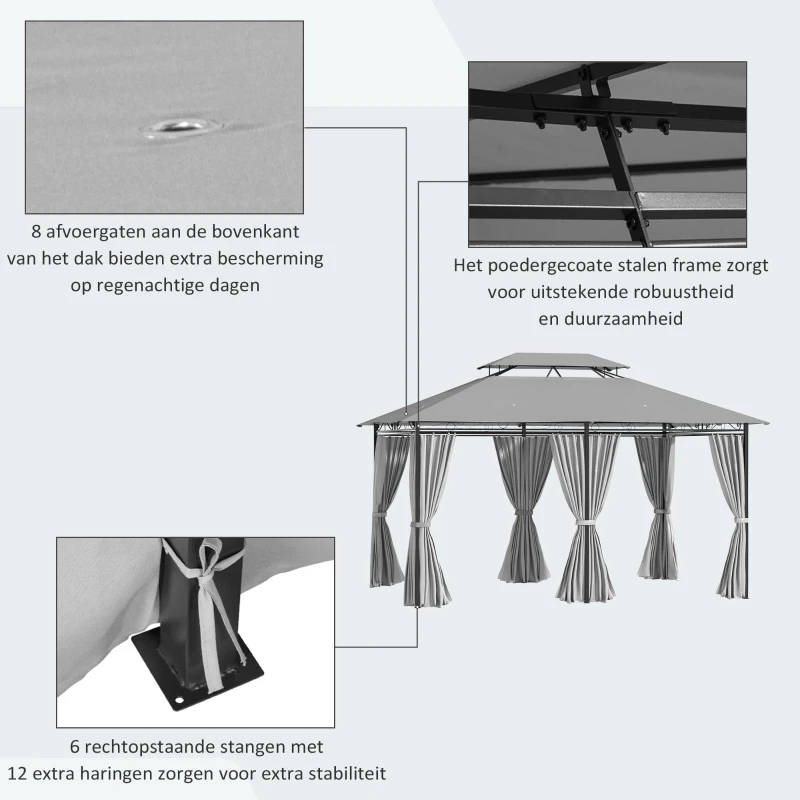 8 afvoergaten aan de bovenkant van het dak bieden extra bescherming op regenachtige dagen

Het poedergecoate stalen frame zorgt voor uitstekende robuustheid en duurzaamheid

6 rechtopstaande stangen met 12 extra haringen zorgen voor extra stabiliteit