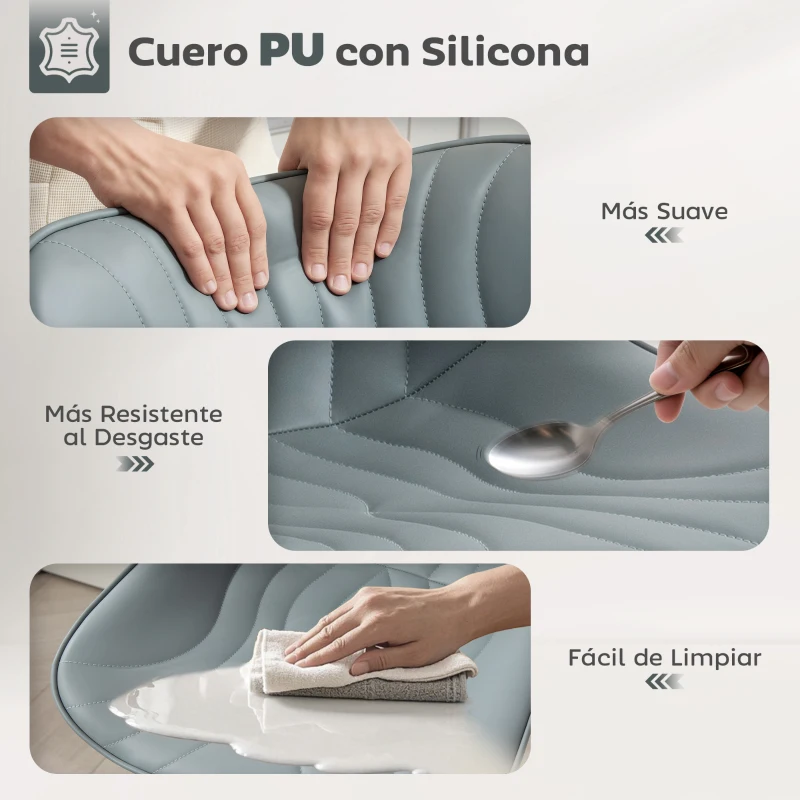 Cuero PU con Silicona

Más Suave

Más Resistente al Desgaste

Fácil de Limpiar