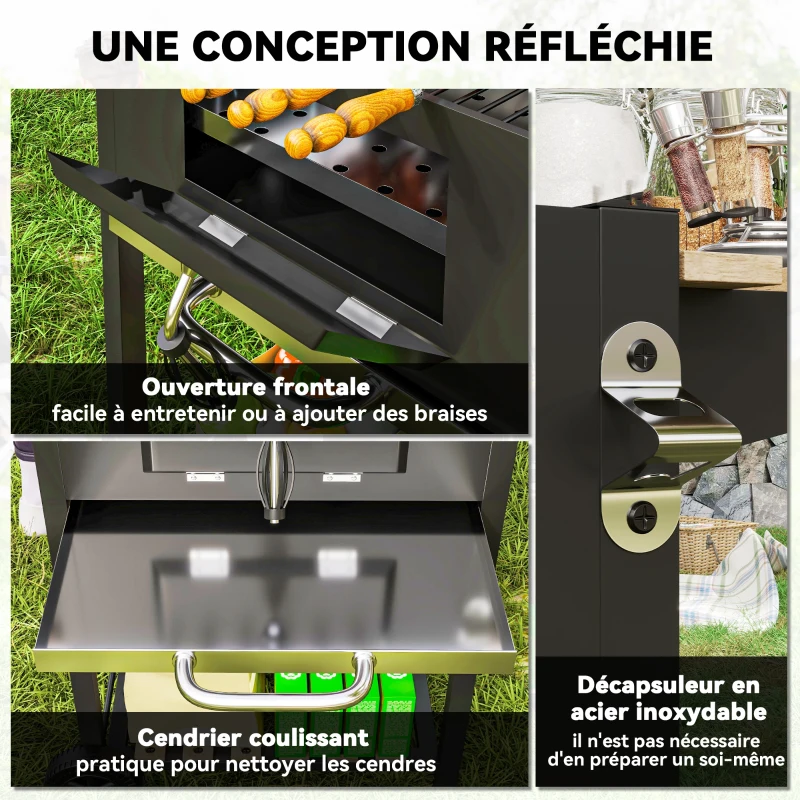 UNE CONCEPTION RÉFLÉCHIE

Ouverture frontale
facile à entretenir ou à ajouter des braises

Cendrier coulissant
pratique pour nettoyer les cendres

Décapsuleur en acier inoxydable
il n'est pas nécessaire d'en préparer un soi-même