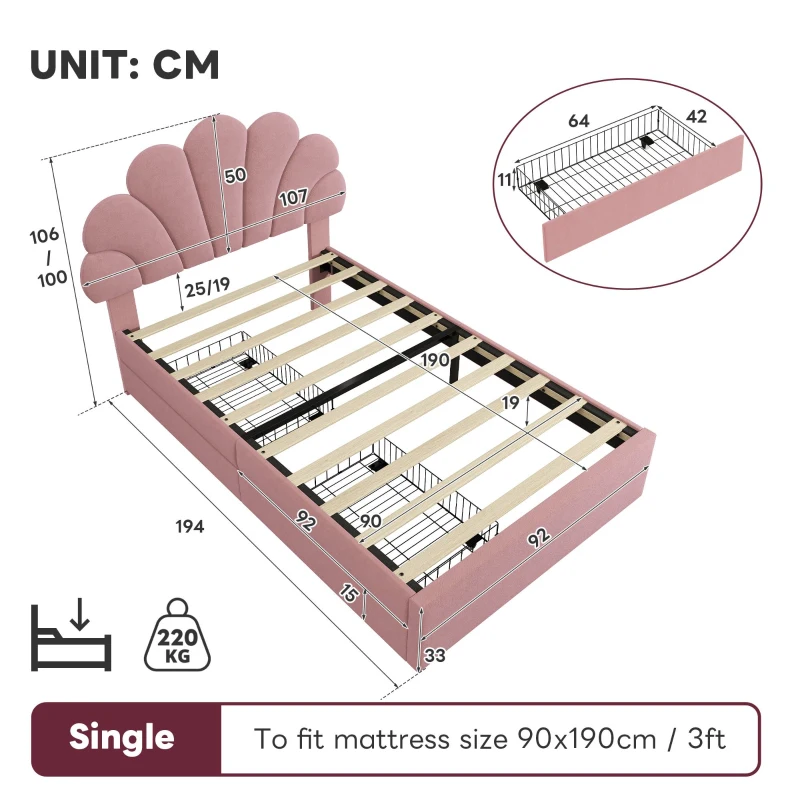 UNIT: CM

64
42
11

50
107
106
/
100
25/19
190
19
194
92
90
92
15
33

220
KG

Single
To fit mattress size 90x190cm / 3ft