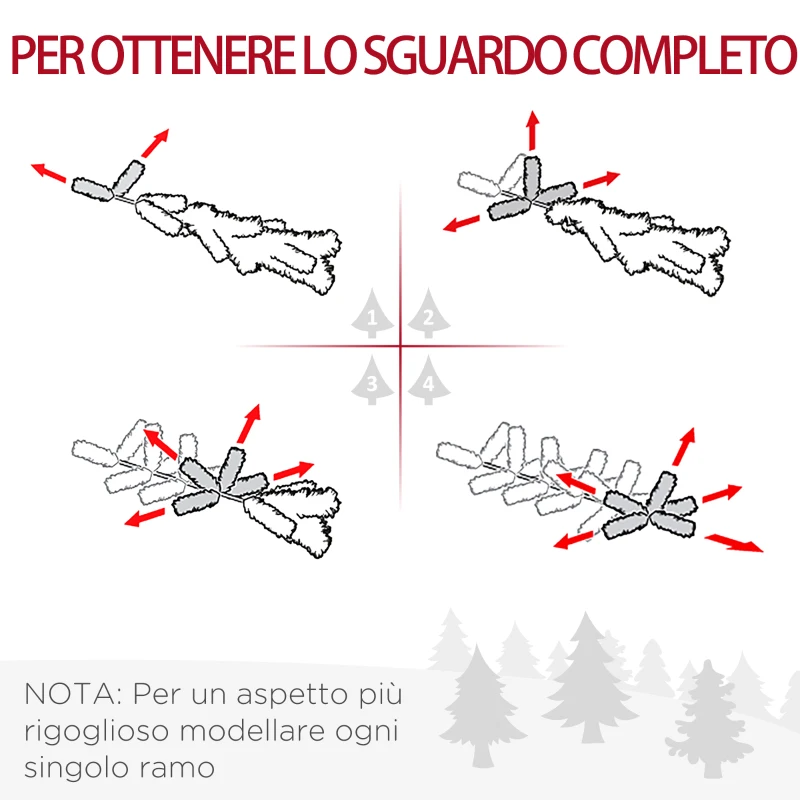 PER OTTENERE LO SGUARDO COMPLETO

1
2
3
4

NOTA: Per un aspetto più rigoglioso modellare ogni singolo ramo