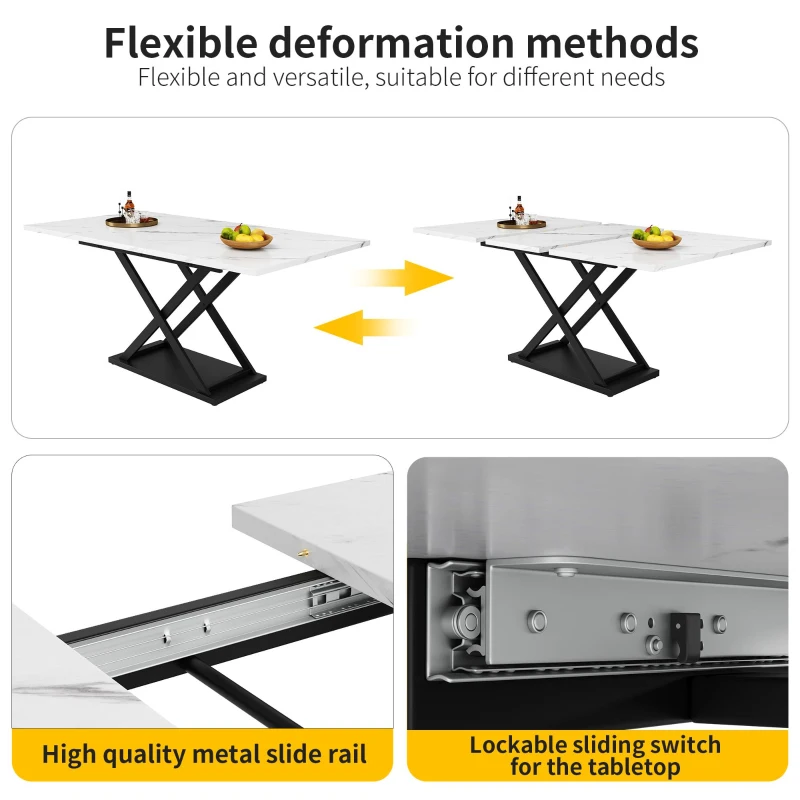 Flexible deformation methods
Flexible and versatile, suitable for different needs

High quality metal slide rail

Lockable sliding switch for the tabletop