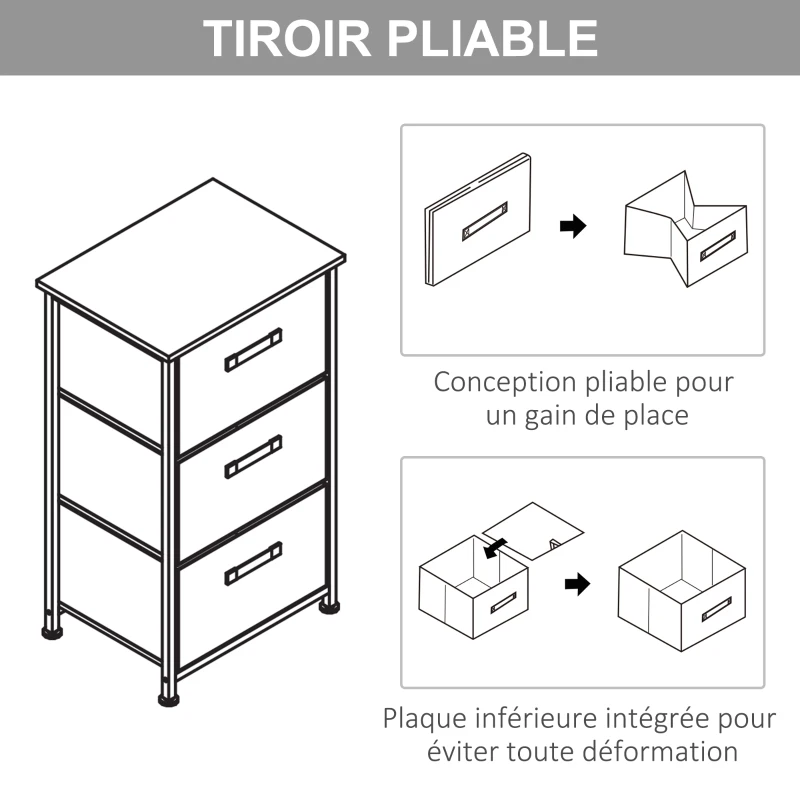 TIROIR PLIABLE

Conception pliable pour un gain de place

Plaque inférieure intégrée pour éviter toute déformation