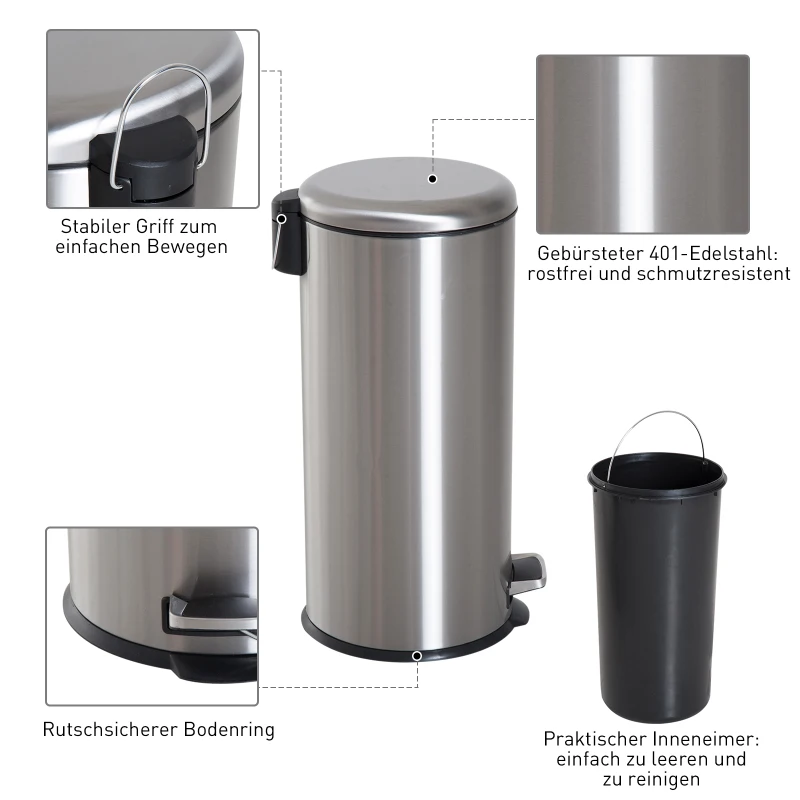 Stabiler Griff zum einfachen Bewegen

Gebürsteter 401-Edelstahl: rostfrei und schmutzresistent

Rutschsicherer Bodenring

Praktischer Inneneimer: einfach zu leeren und zu reinigen