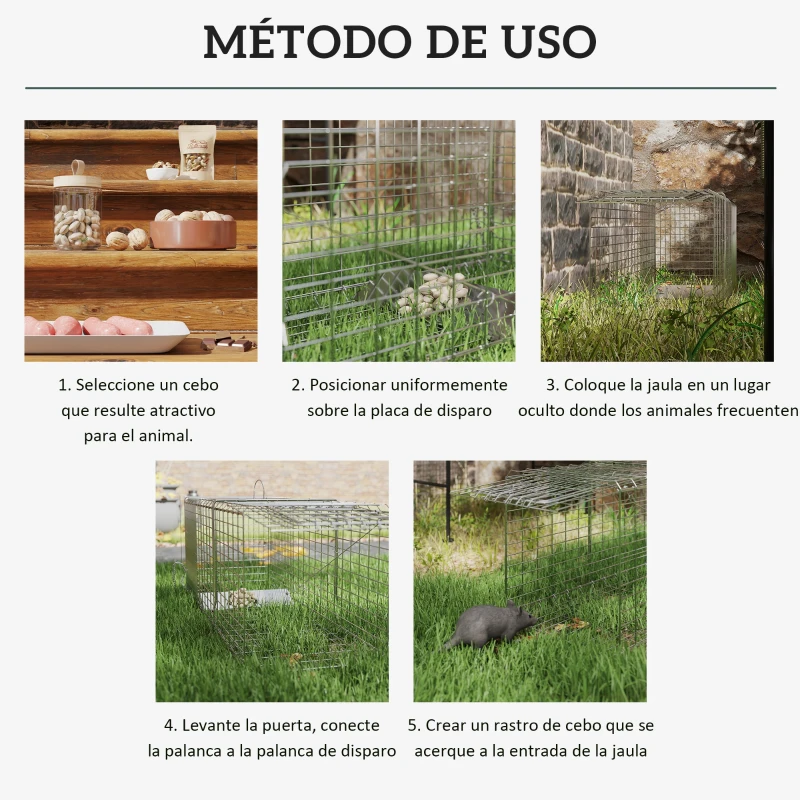 MÉTODO DE USO

1. Seleccione un cebo que resulte atractivo para el animal.

2. Posicionar uniformemente sobre la placa de disparo

3. Coloque la jaula en un lugar oculto donde los animales frecuenten

4. Levante la puerta, conecte la palanca a la palanca de disparo

5. Crear un rastro de cebo que se acerque a la entrada de la jaula