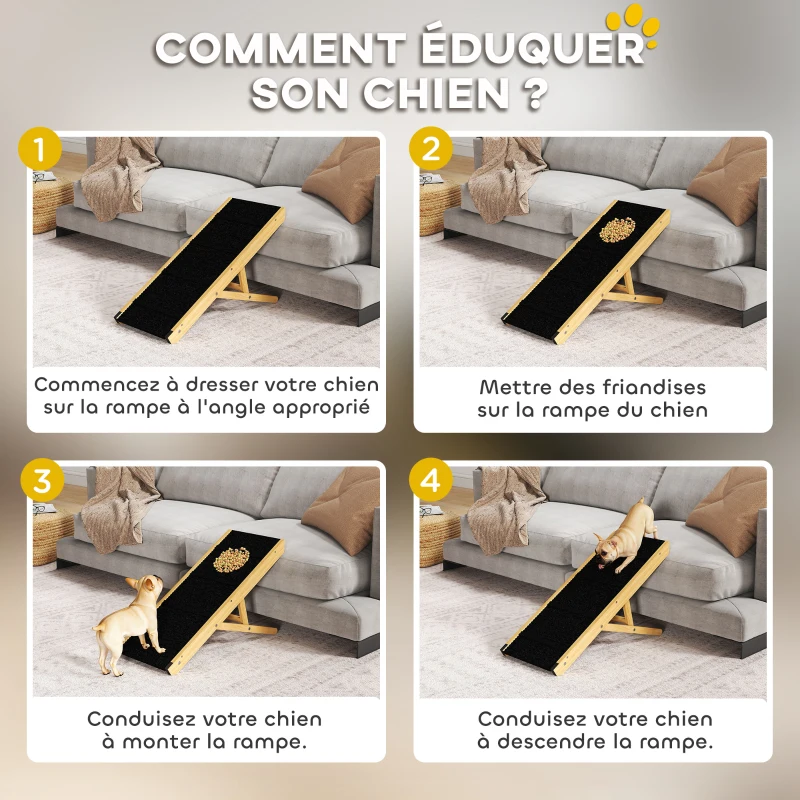 COMMENT ÉDUQUER SON CHIEN ?

1

Commencez à dresser votre chien sur la rampe à l'angle approprié

2

Mettre des friandises sur la rampe du chien

3

Conduisez votre chien à monter la rampe.

4

Conduisez votre chien à descendre la rampe.