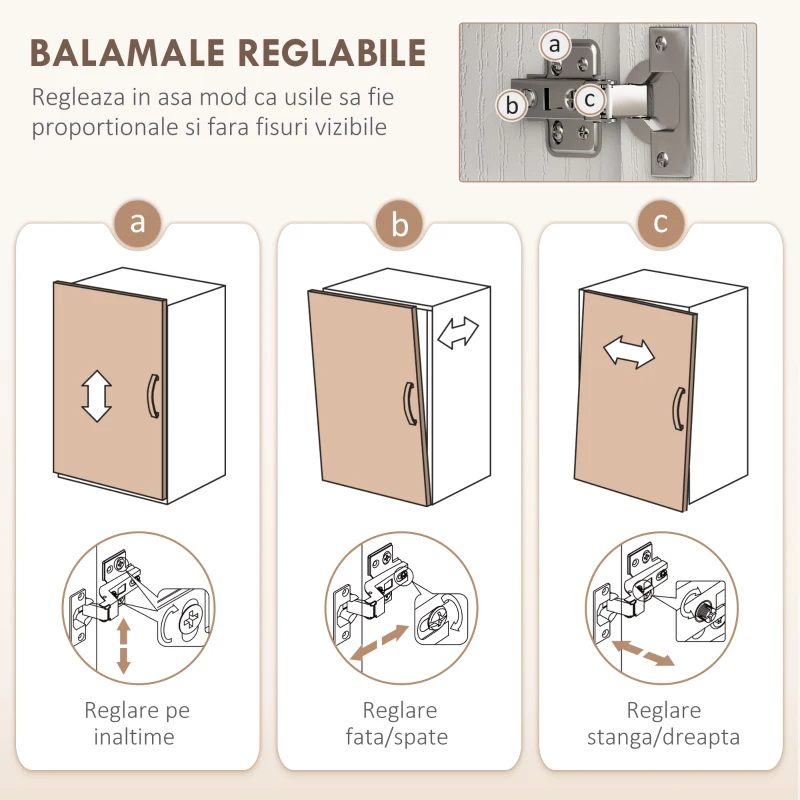 BALAMALE REGLABILE

Regleaza in asa mod ca usile sa fie proportionale si fara fisuri vizibile

a

b

c

a

Reglare pe inaltime

b

Reglare fata/spate

c

Reglare stanga/dreapta