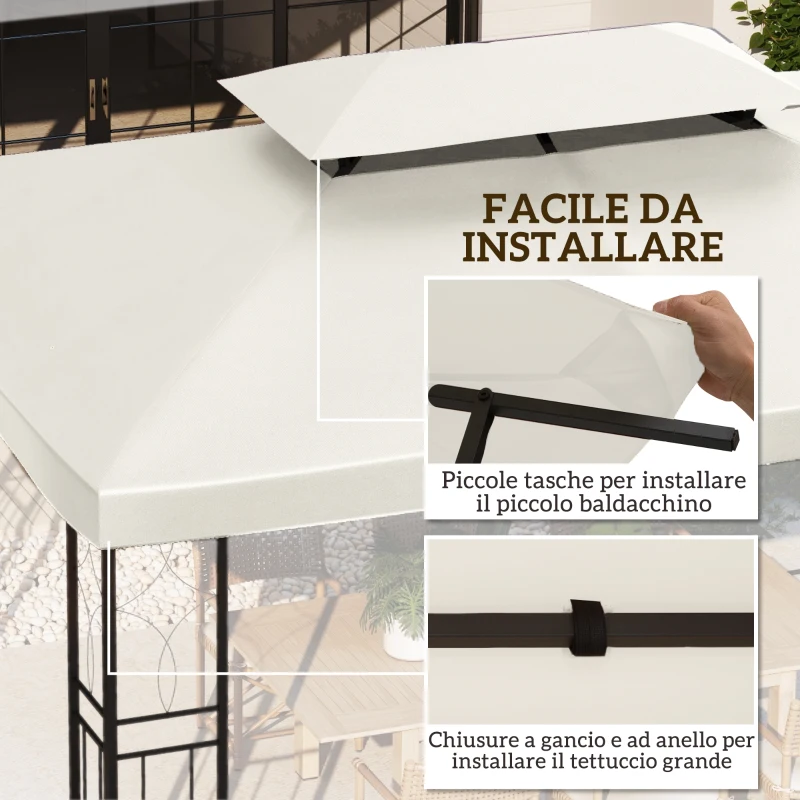 FACILE DA INSTALLARE

Piccole tasche per installare il piccolo baldacchino

Chiusure a gancio e ad anello per installare il tettuccio grande