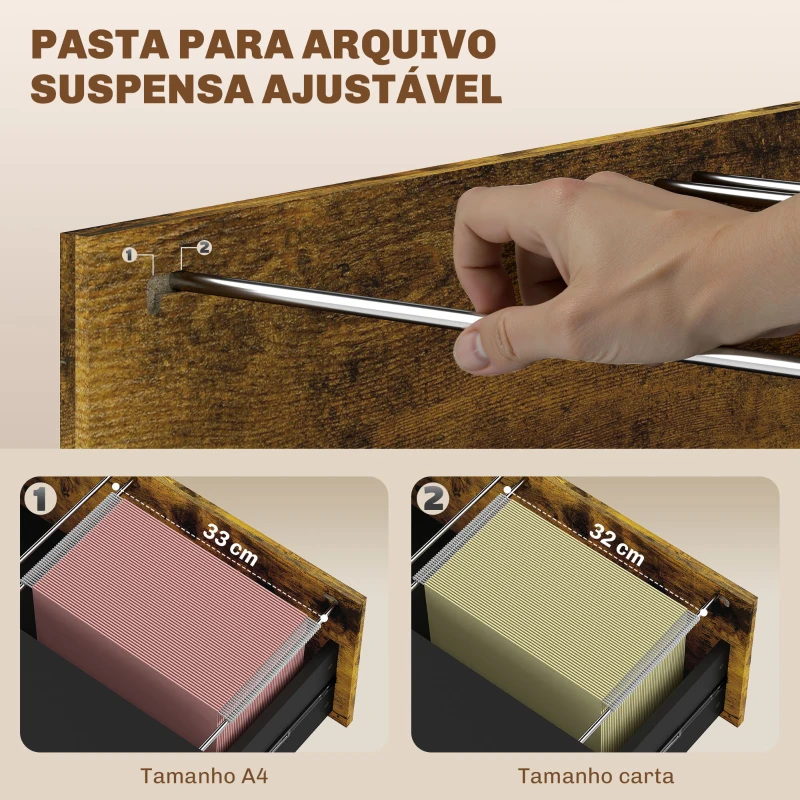 PASTA PARA ARQUIVO SUSPENSA AJUSTÁVEL

1 2

1
33 cm
Tamanho A4

2
32 cm
Tamanho carta