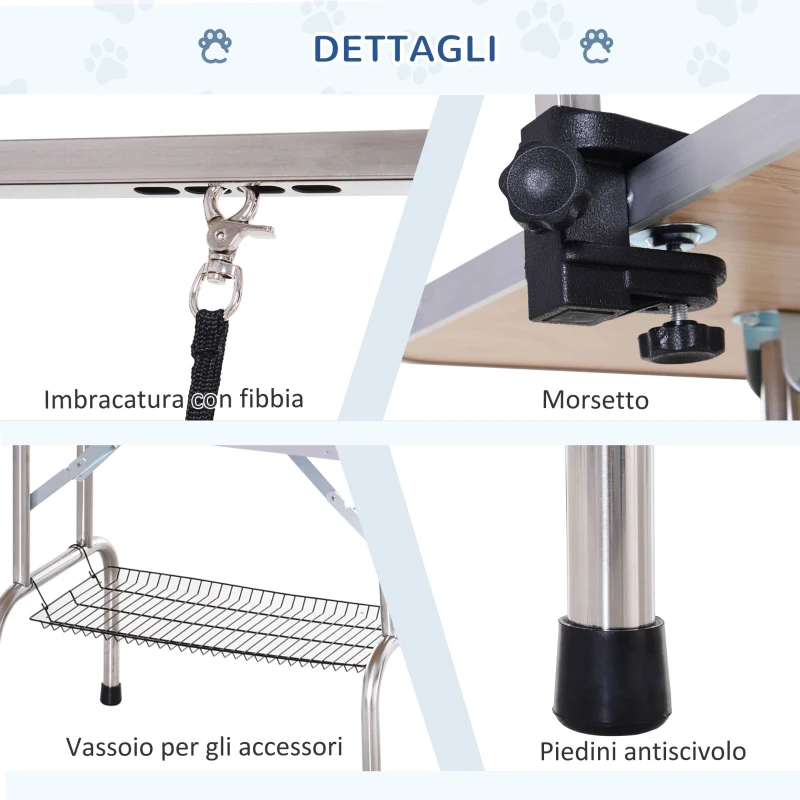 DETTAGLI

Imbracatura con fibbia

Morsetto

Vassoio per gli accessori

Piedini antiscivolo