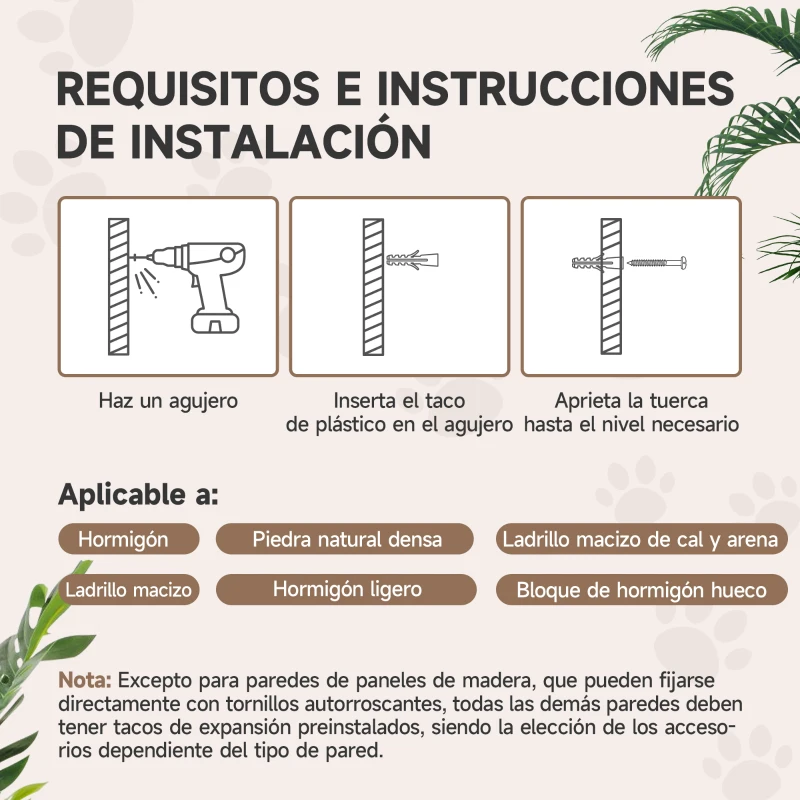 REQUISITOS E INSTRUCCIONES DE INSTALACIÓN

Haz un agujero

Inserta el taco de plástico en el agujero

Aprieta la tuerca hasta el nivel necesario

Aplicable a:

Hormigón

Piedra natural densa

Ladrillo macizo de cal y arena

Ladrillo macizo

Hormigón ligero

Bloque de hormigón hueco

Nota: Excepto para paredes de paneles de madera, que pueden fijarse directamente con tornillos autorroscantes, todas las demás paredes deben tener tacos de expansión preinstalados, siendo la elección de los accesorios dependiente del tipo de pared.