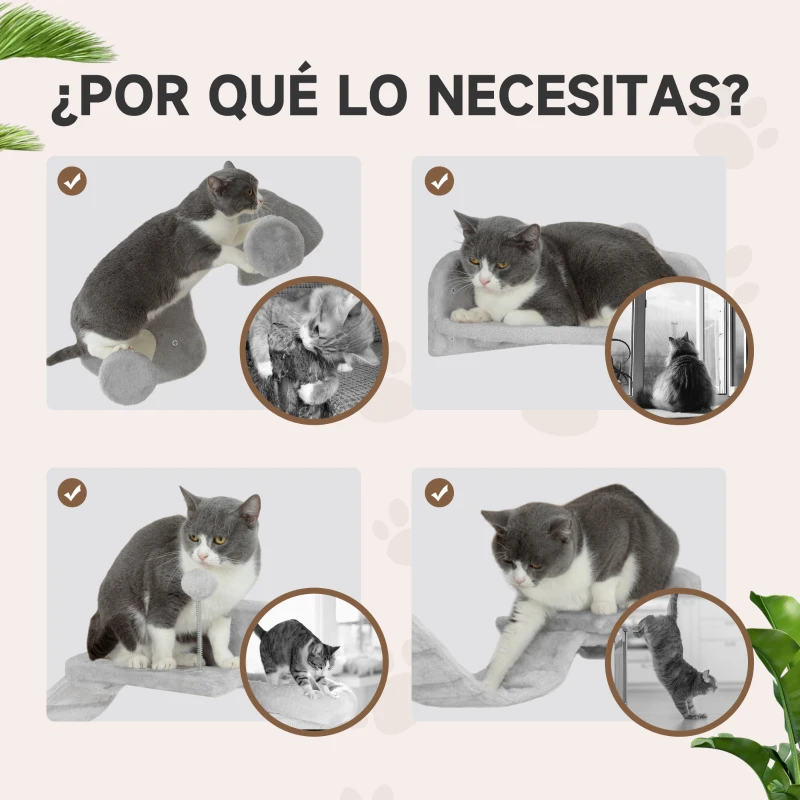 ¿POR QUÉ LO NECESITAS?