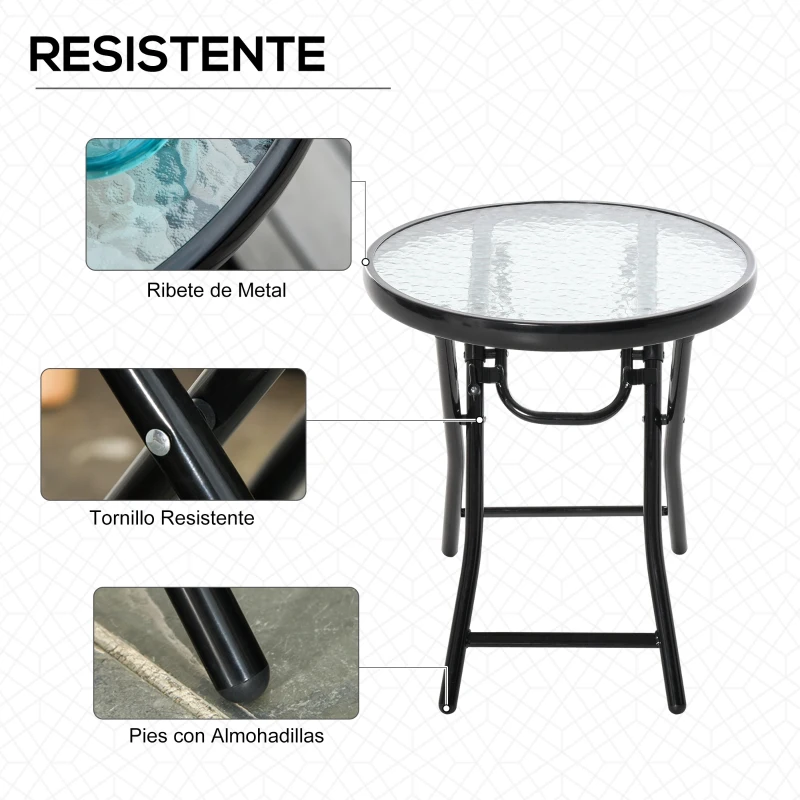 RESISTENTE

Ribete de Metal

Tornillo Resistente

Pies con Almohadillas