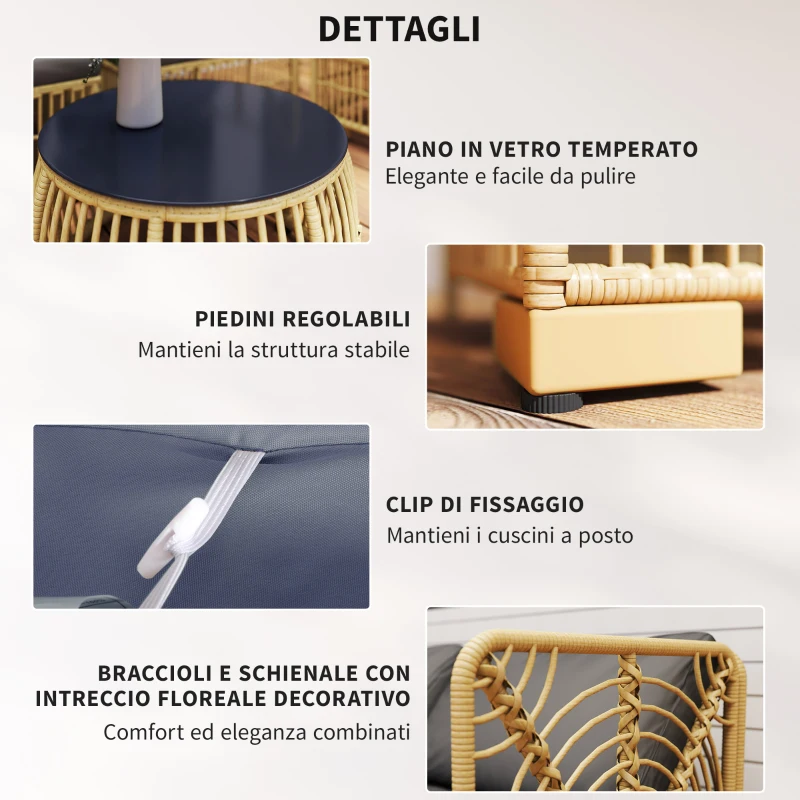 DETTAGLI

PIANO IN VETRO TEMPERATO
Elegante e facile da pulire

PIEDINI REGOLABILI
Mantieni la struttura stabile

CLIP DI FISSAGGIO
Mantieni i cuscini a posto

BRACCIOLI E SCHIENALE CON INTRECCIO FLOREALE DECORATIVO
Comfort ed eleganza combinati