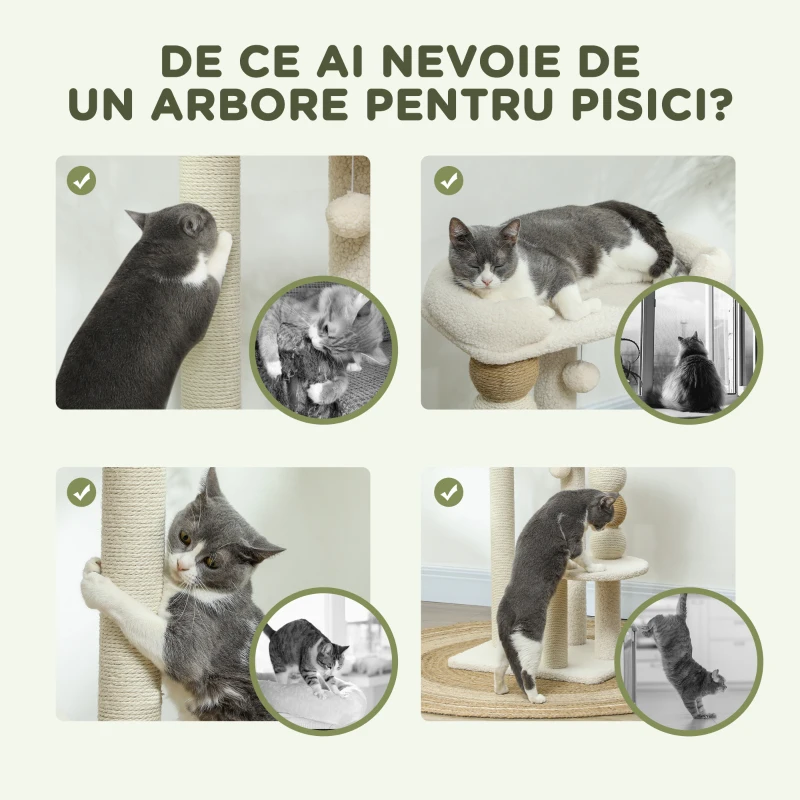 DE CE AI NEVOIE DE UN ARBORE PENTRU PISICI?