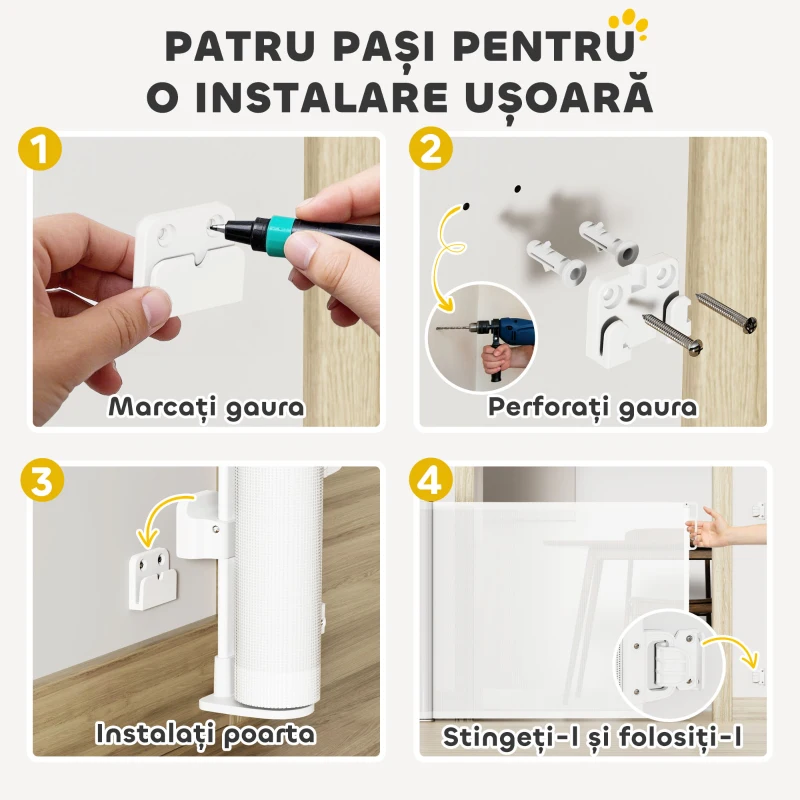 PATRU PAȘI PENTRU O INSTALARE UȘOARĂ

1
Marcați gaura

2
Perforați gaura

3
Instalați poarta

4
Stingeți-l și folosiți-l