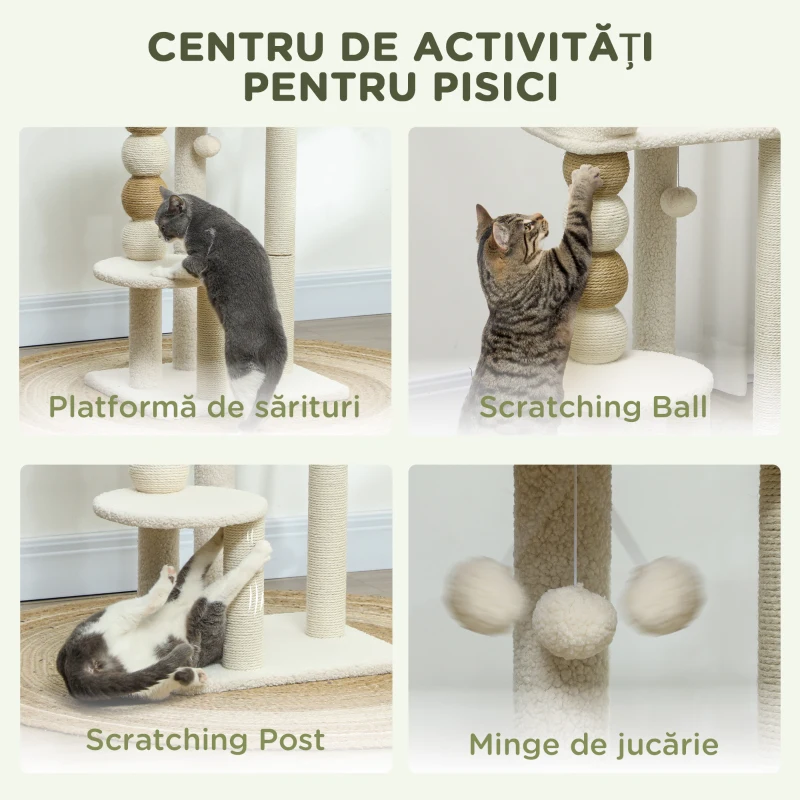 CENTRU DE ACTIVITĂȚI PENTRU PISICI

Platformă de sărituri

Scratching Ball

Scratching Post

Minge de jucărie