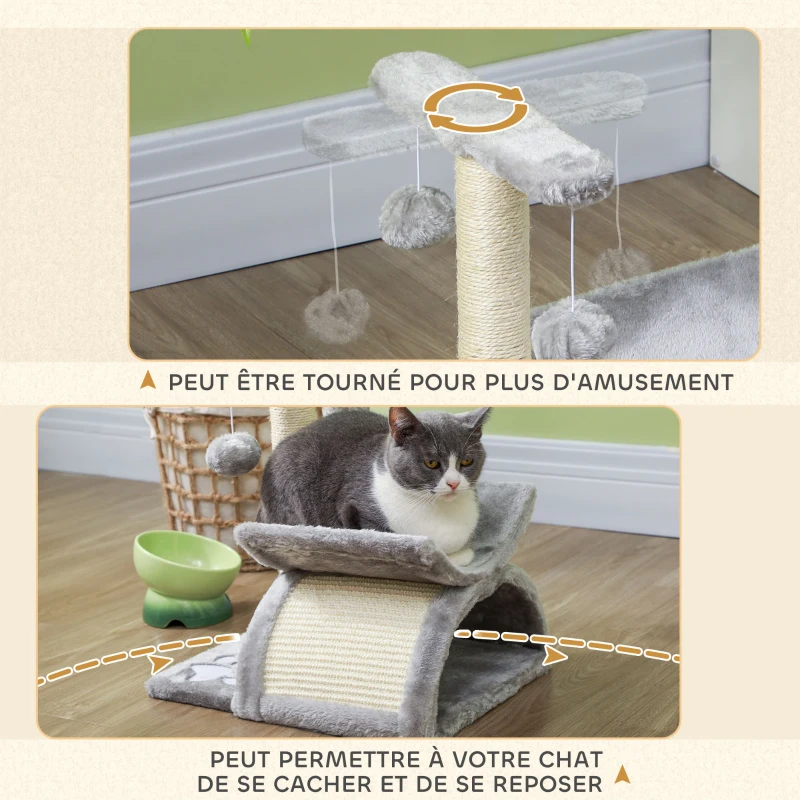 PEUT ÊTRE TOURNÉ POUR PLUS D'AMUSEMENT

PEUT PERMETTRE À VOTRE CHAT DE SE CACHER ET DE SE REPOSER