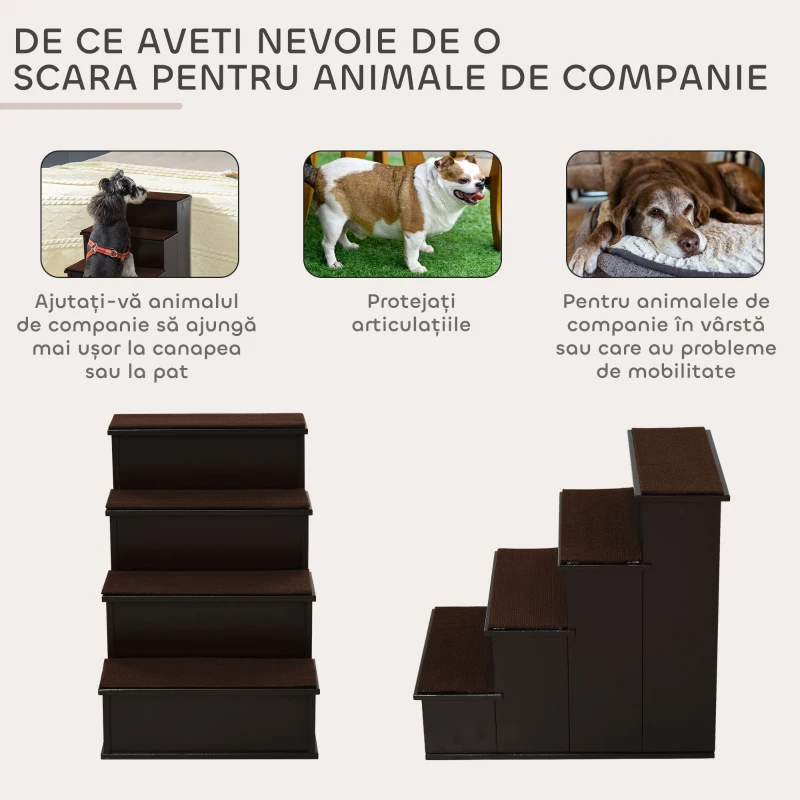 DE CE AVETI NEVOIE DE O SCARA PENTRU ANIMALE DE COMPANIE

Ajutați-vă animalul de companie să ajungă mai ușor la canapea sau la pat

Protejați articulațiile

Pentru animalele de companie în vârstă sau care au probleme de mobilitate