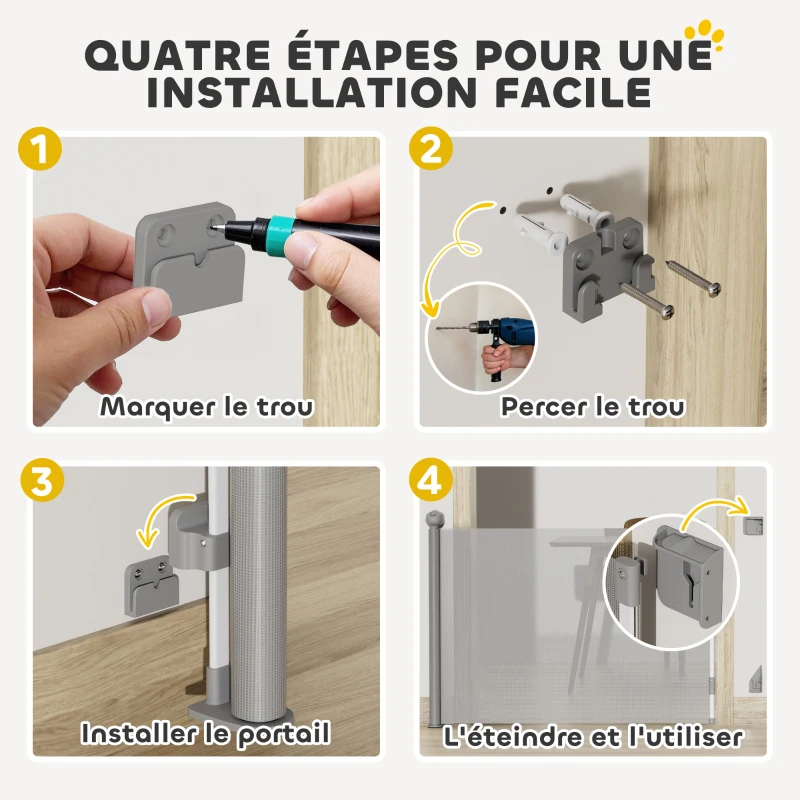 QUATRE ÉTAPES POUR UNE INSTALLATION FACILE

1
Marquer le trou

2
Percer le trou

3
Installer le portail

4
L'éteindre et l'utiliser