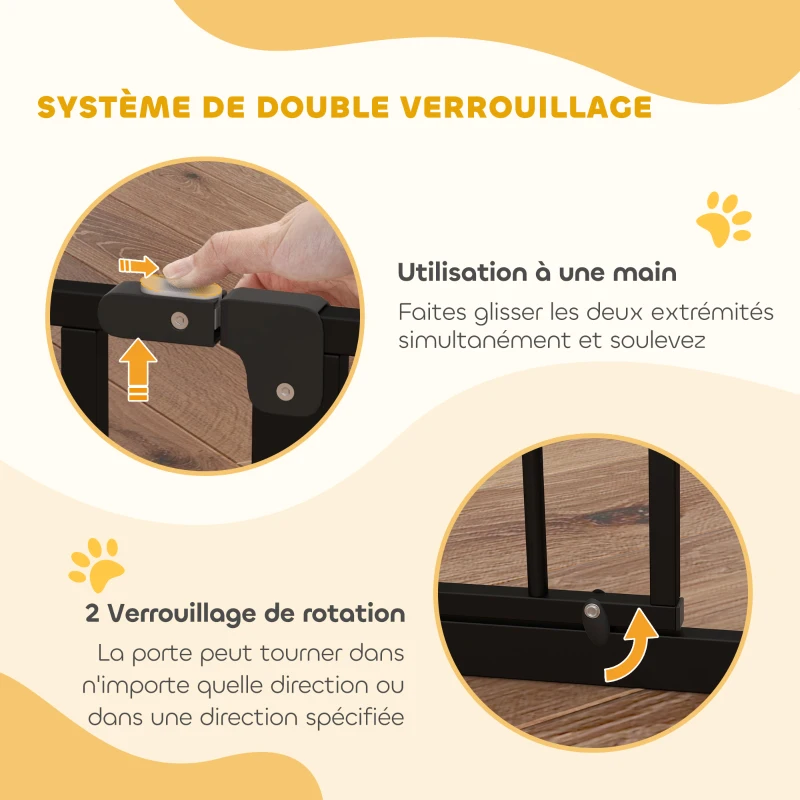 SYSTÈME DE DOUBLE VERROUILLAGE

Utilisation à une main

Faites glisser les deux extrémités simultanément et soulevez

2 Verrouillage de rotation

La porte peut tourner dans n'importe quelle direction ou dans une direction spécifiée