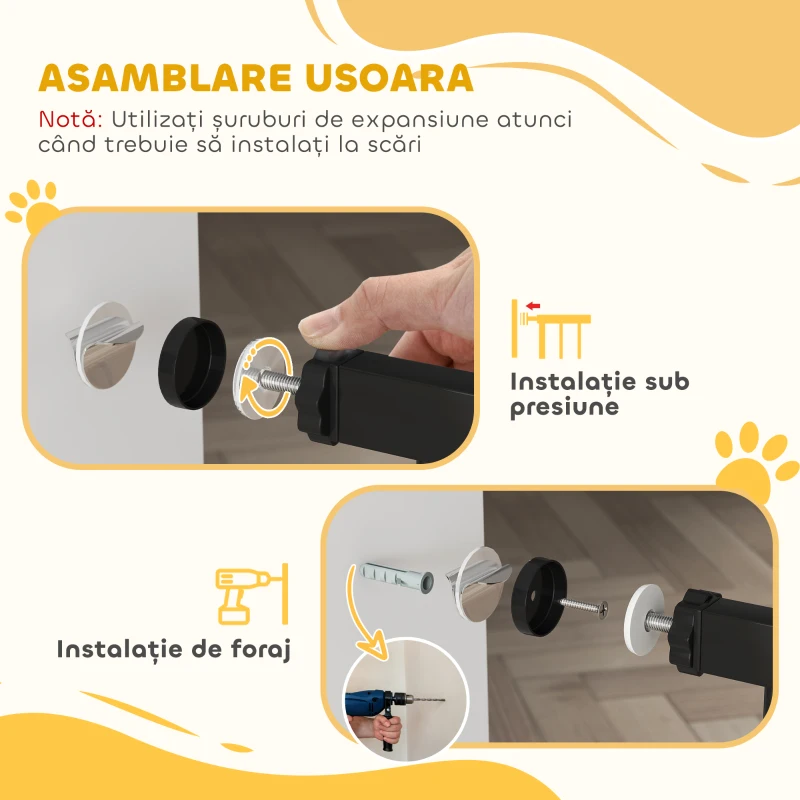 ASAMBLARE USOARA

Notă: Utilizați șuruburi de expansiune atunci când trebuie să instalați la scări

Instalație sub presiune

Instalație de foraj