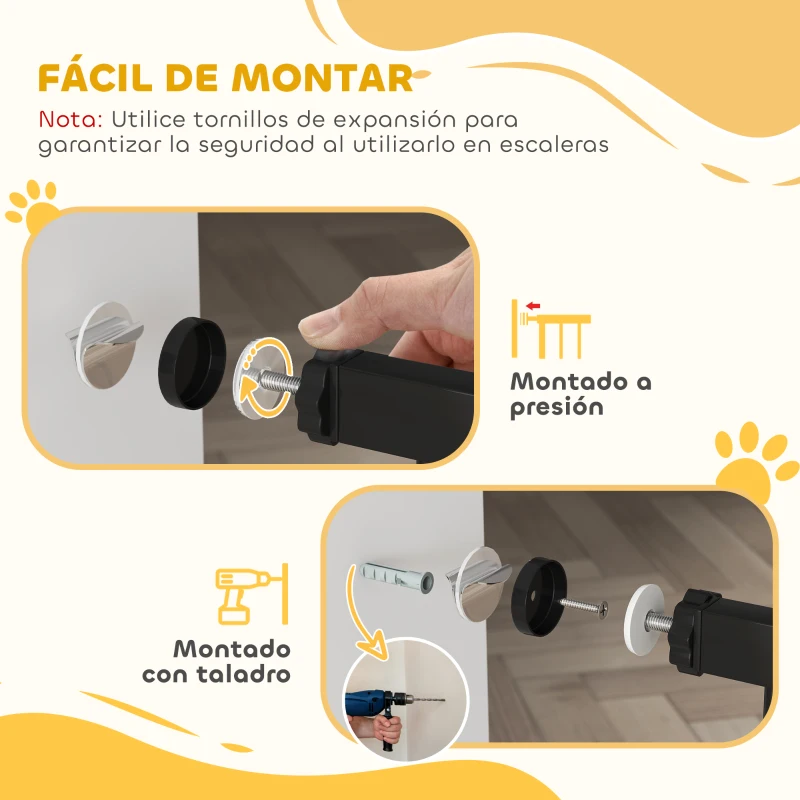 FÁCIL DE MONTAR

Nota: Utilice tornillos de expansión para garantizar la seguridad al utilizarlo en escaleras

Montado a presión

Montado con taladro