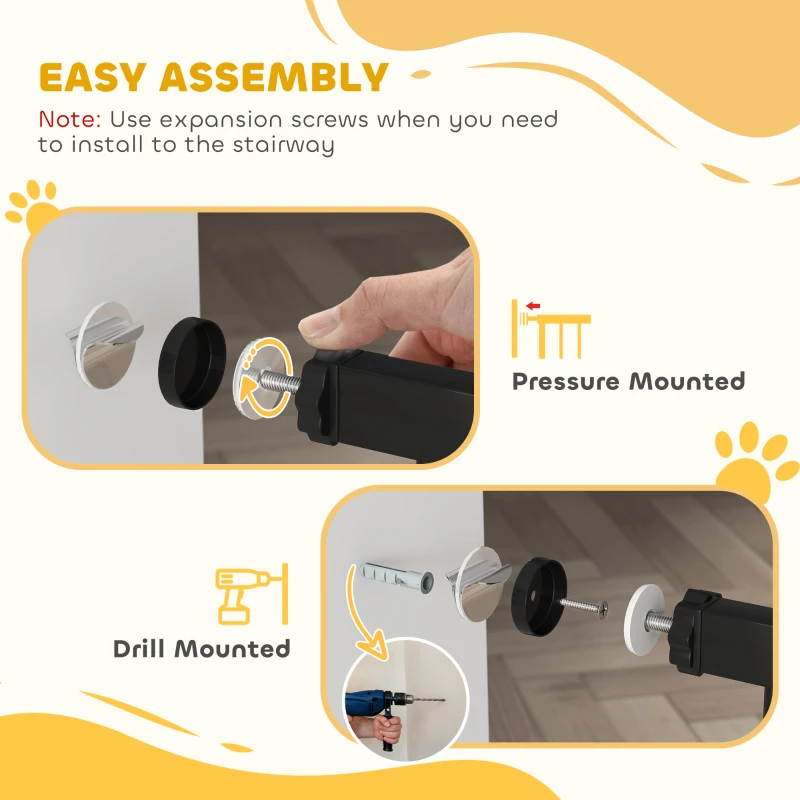 EASY ASSEMBLY

Note: Use expansion screws when you need to install to the stairway

Pressure Mounted

Drill Mounted