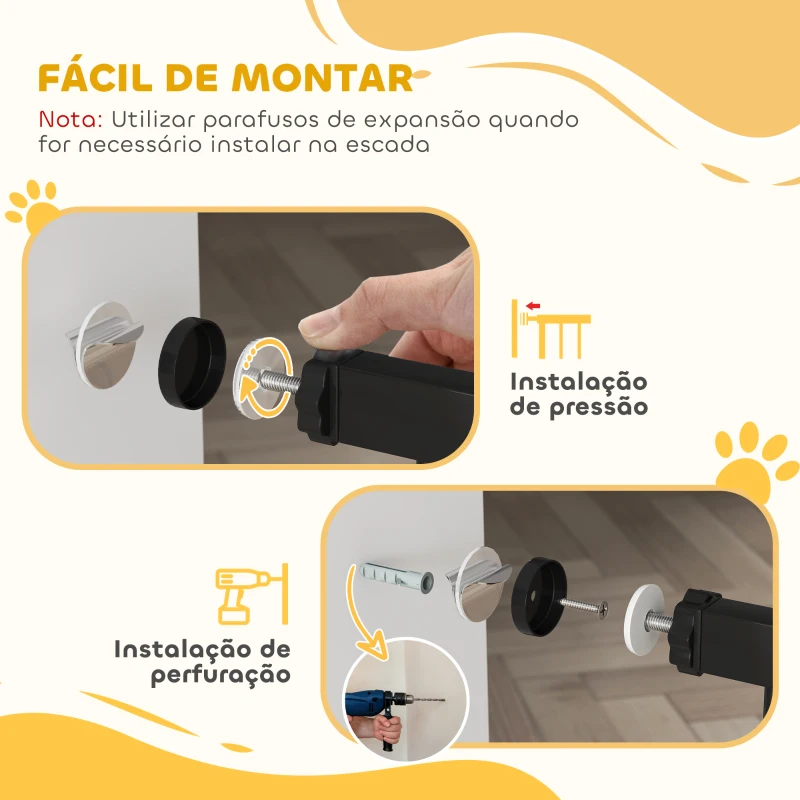 FÁCIL DE MONTAR
Nota: Utilizar parafusos de expansão quando for necessário instalar na escada

Instalação de pressão

Instalação de perfuração