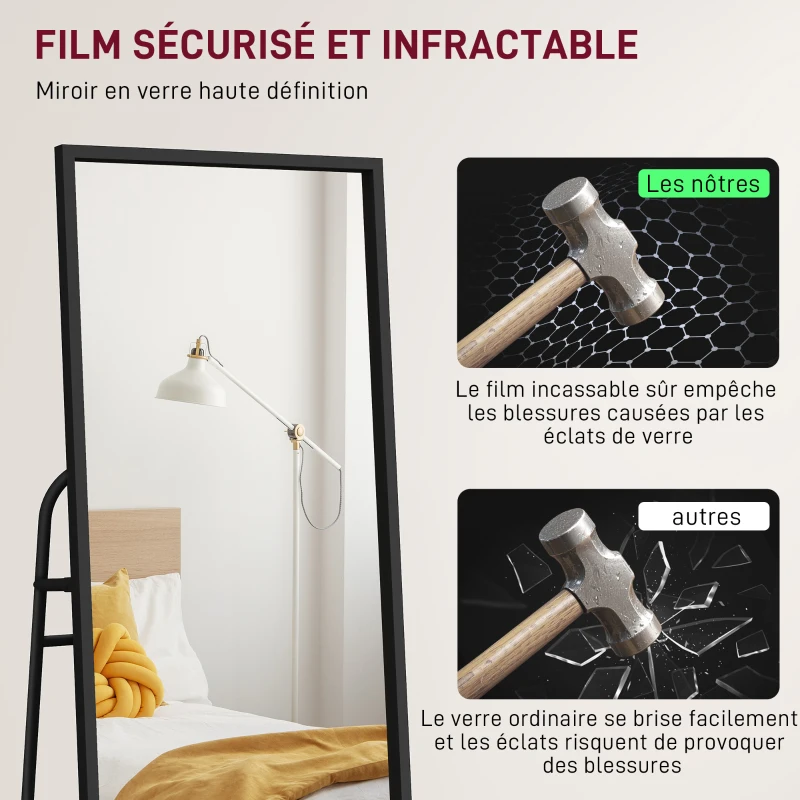 FILM SÉCURISÉ ET INFRACTABLE

Miroir en verre haute définition

Les nôtres

Le film incassable sûr empêche les blessures causées par les éclats de verre

autres

Le verre ordinaire se brise facilement et les éclats risquent de provoquer des blessures