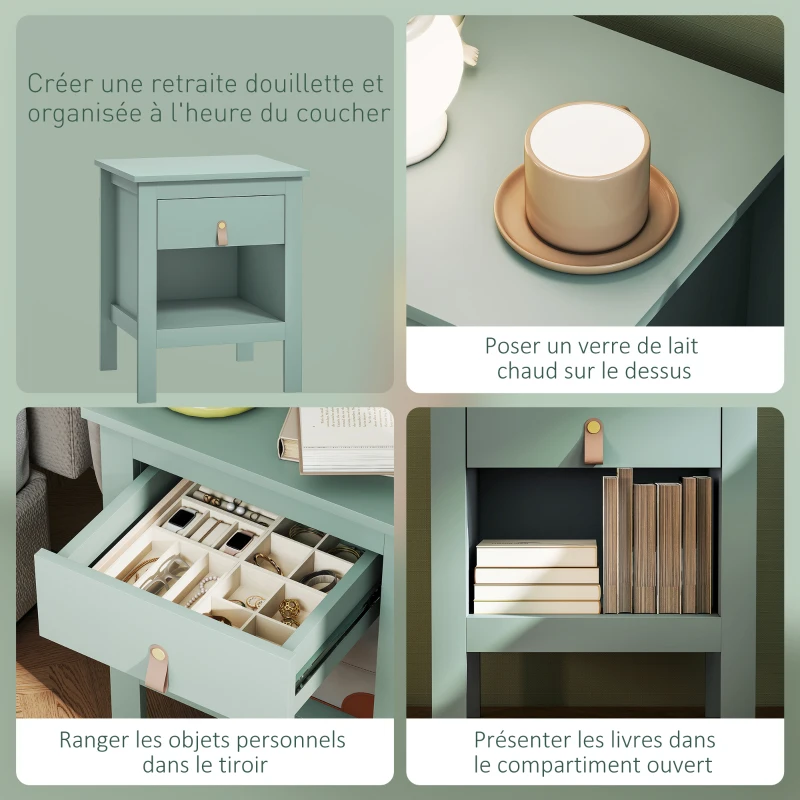 Créer une retraite douillette et organisée à l'heure du coucher

Poser un verre de lait chaud sur le dessus

Ranger les objets personnels dans le tiroir

Présenter les livres dans le compartiment ouvert