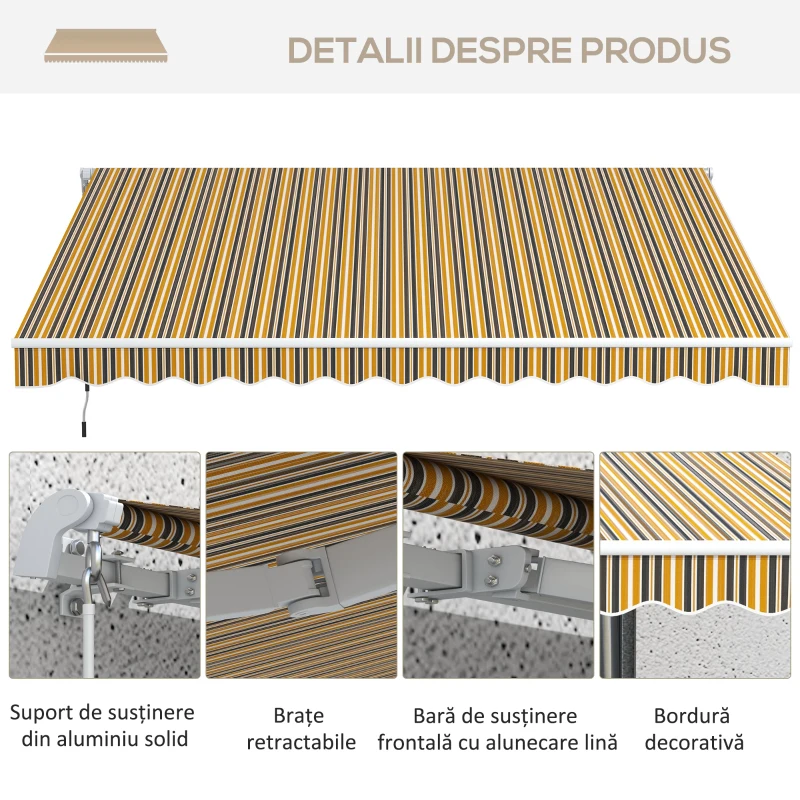 DETALII DESPRE PRODUS

Suport de susținere din aluminiu solid

Brațe retractabile

Bară de susținere frontală cu alunecare lină

Bordură decorativă