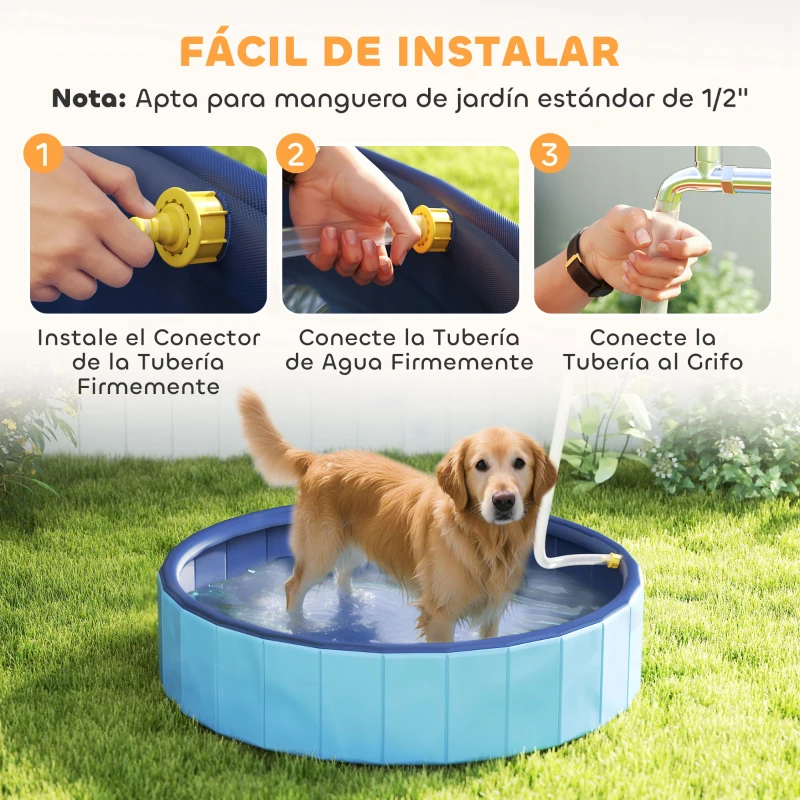 FÁCIL DE INSTALAR

Nota: Apta para manguera de jardín estándar de 1/2"

1
Instale el Conector de la Tubería Firmemente

2
Conecte la Tubería de Agua Firmemente

3
Conecte la Tubería al Grifo