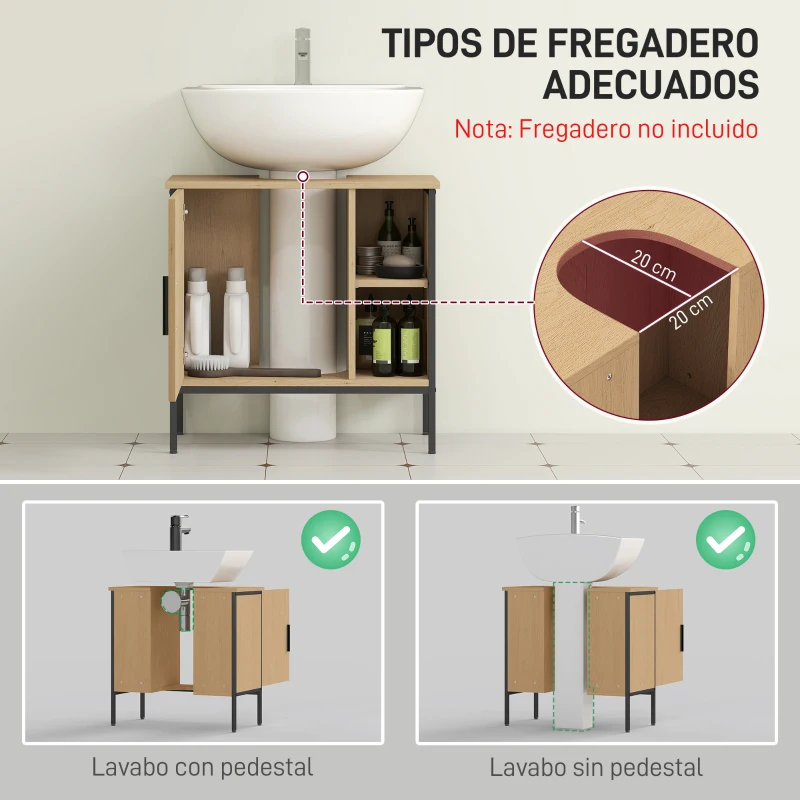 TIPOS DE FREGADERO ADECUADOS

Nota: Fregadero no incluido

20 cm

20 cm

Lavabo con pedestal

Lavabo sin pedestal