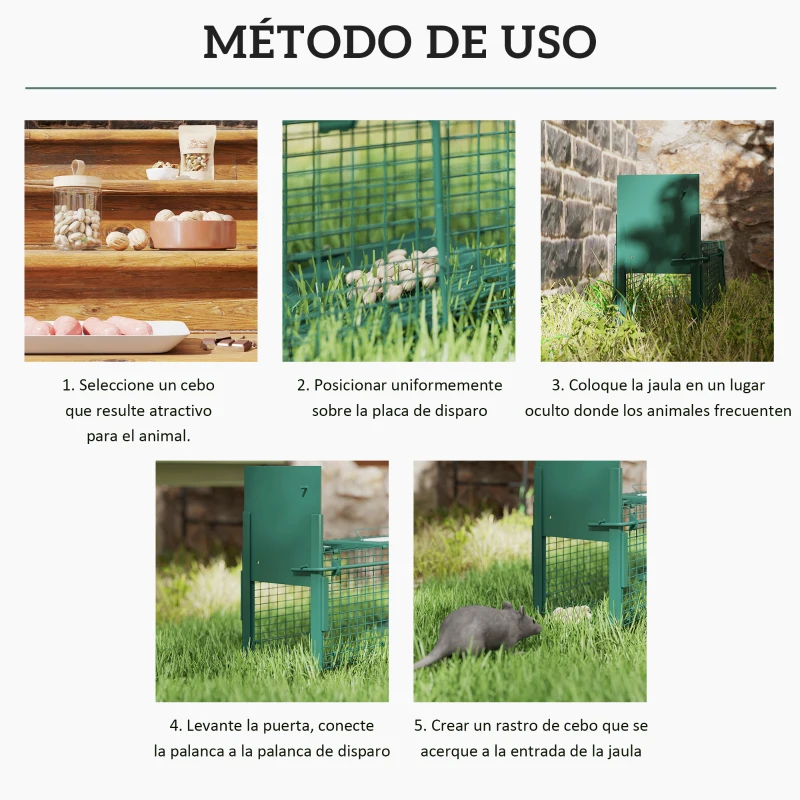 MÉTODO DE USO

1. Seleccione un cebo que resulte atractivo para el animal.

2. Posicionar uniformemente sobre la placa de disparo

3. Coloque la jaula en un lugar oculto donde los animales frecuenten

4. Levante la puerta, conecte la palanca a la palanca de disparo

5. Crear un rastro de cebo que se acerque a la entrada de la jaula