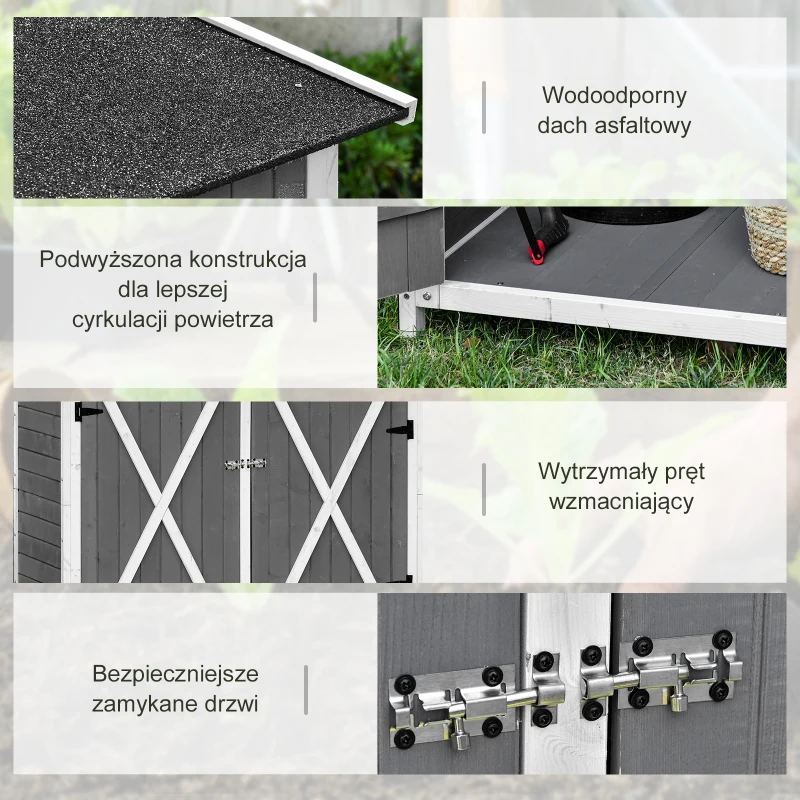 Wodoodporny
dach asfaltowy

Podwyższona konstrukcja
dla lepszej
cyrkulacji powietrza

Wytrzymały pręt
wzmacniający

Bezpieczniejsze
zamykane drzwi