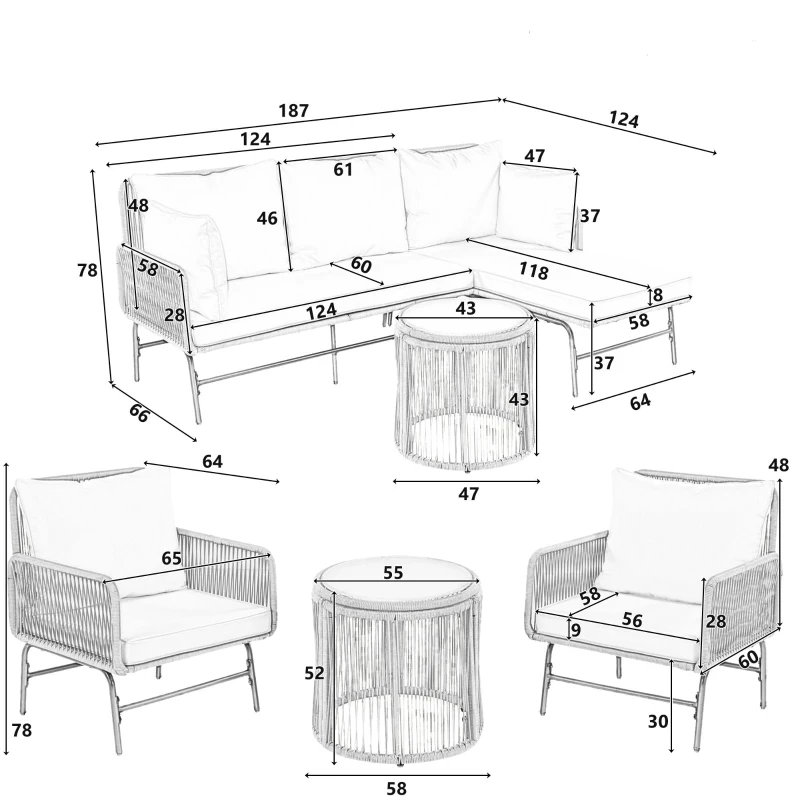 187
124
124
61
47
48
46
37
78
58
60
118
8
28
124
43
58
37
43
64
66
64
47
48
65
55
58
56
9
28
52
60
30
78
58