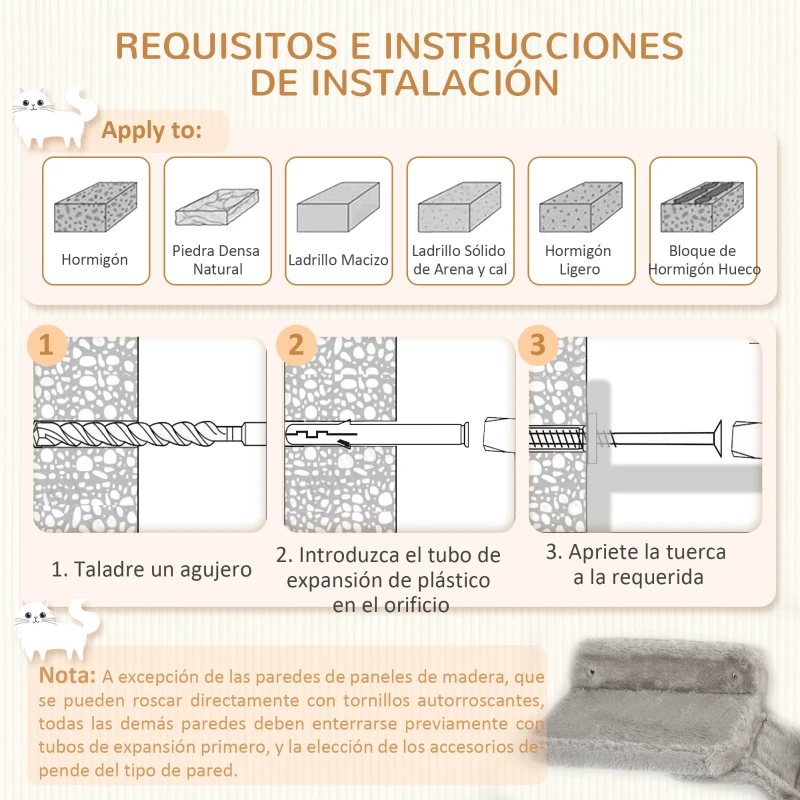 REQUISITOS E INSTRUCCIONES DE INSTALACIÓN

Apply to:

Hormigón

Piedra Densa Natural

Ladrillo Macizo

Ladrillo Sólido de Arena y cal

Hormigón Ligero

Bloque de Hormigón Hueco

1

2

3

1. Taladre un agujero

2. Introduzca el tubo de expansión de plástico en el orificio

3. Apriete la tuerca a la requerida

Nota: A excepción de las paredes de paneles de madera, que se pueden roscar directamente con tornillos autorroscantes, todas las demás paredes deben enterrarse previamente con tubos de expansión primero, y la elección de los accesorios depende del tipo de pared.