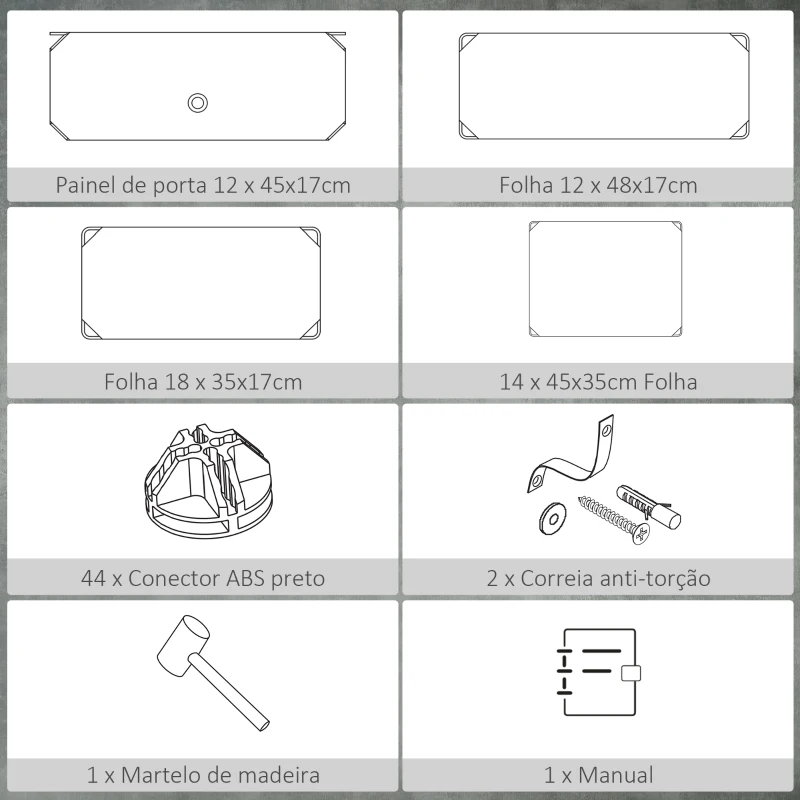 Painel de porta 12 x 45x17cm

Folha 12 x 48x17cm

Folha 18 x 35x17cm

14 x 45x35cm Folha

44 x Conector ABS preto

2 x Correia anti-torção

1 x Martelo de madeira

1 x Manual