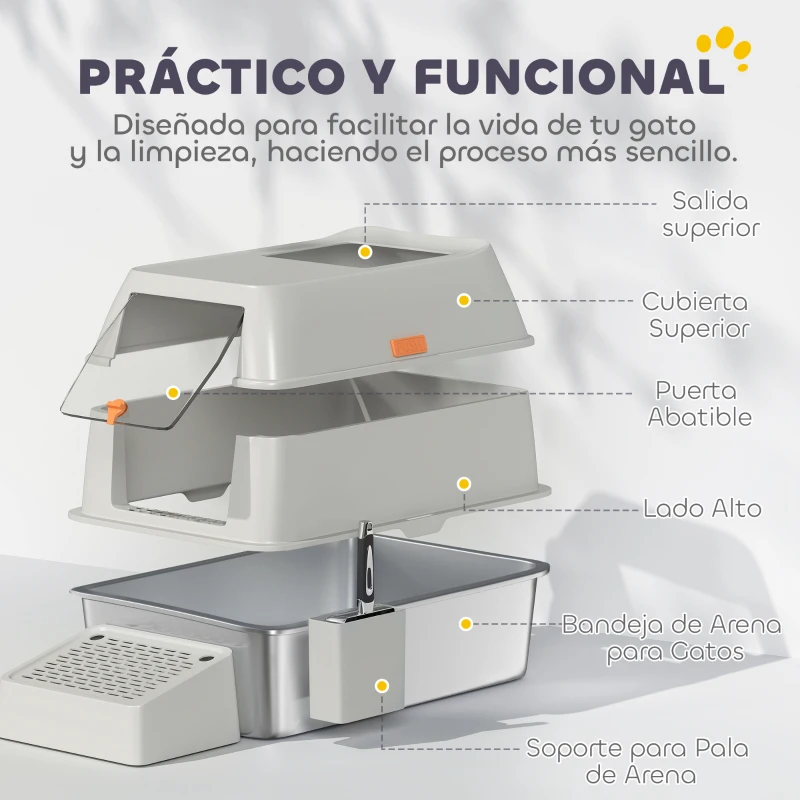 PRÁCTICO Y FUNCIONAL

Diseñada para facilitar la vida de tu gato y la limpieza, haciendo el proceso más sencillo.

Salida superior

Cubierta Superior

Puerta Abatible

Lado Alto

Bandeja de Arena para Gatos

Soporte para Pala de Arena