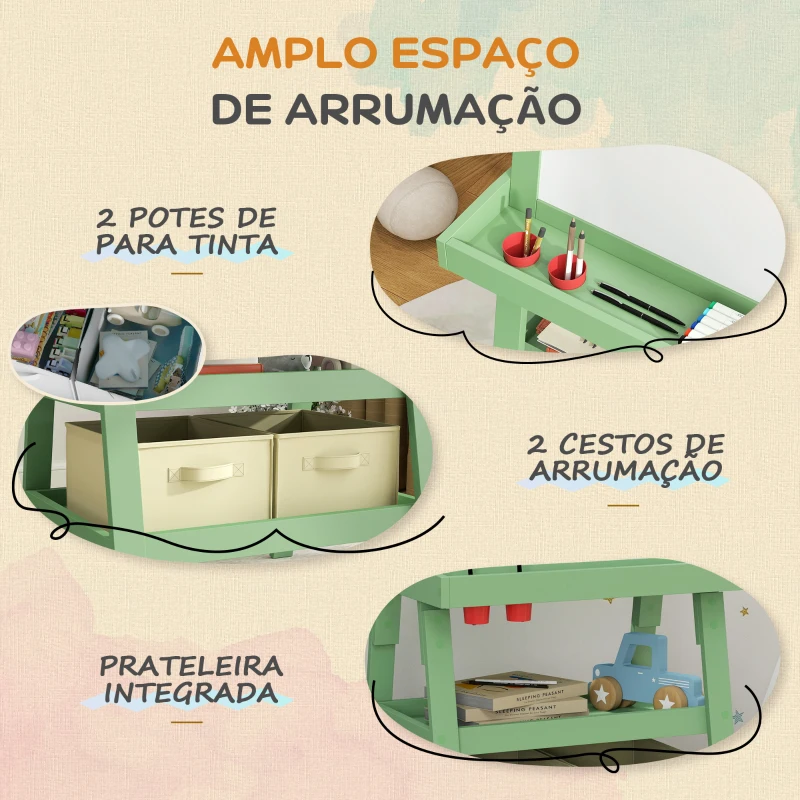 AMPLO ESPAÇO
DE ARRUMAÇÃO

2 POTES DE
PARA TINTA

2 CESTOS DE
ARRUMAÇÃO

PRATELEIRA
INTEGRADA

SLEEPING PEASANT
SLEEPING PEASANT