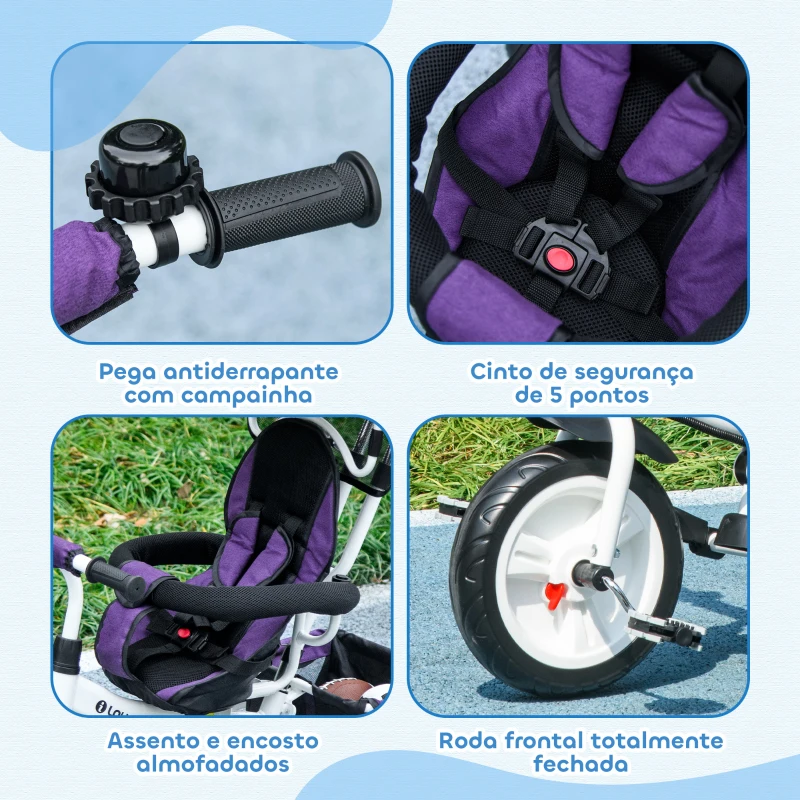 Pega antiderrapante com campainha

Cinto de segurança de 5 pontos

Assento e encosto almofadados

Roda frontal totalmente fechada