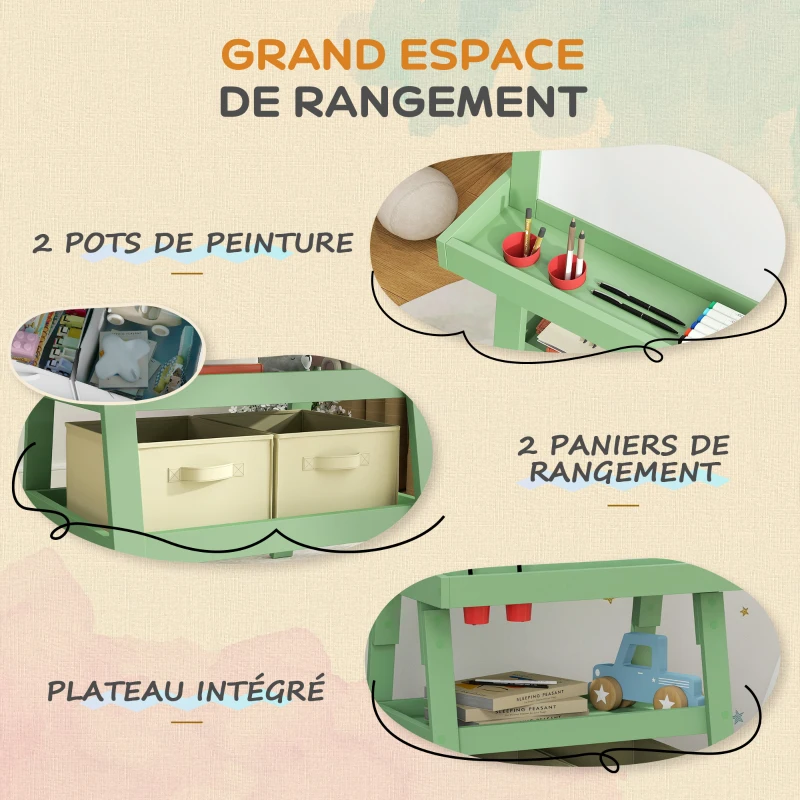 GRAND ESPACE
DE RANGEMENT

2 POTS DE PEINTURE

2 PANIERS DE RANGEMENT

PLATEAU INTÉGRÉ

SLEEPING PEASANT
SLEEPING PEASANT