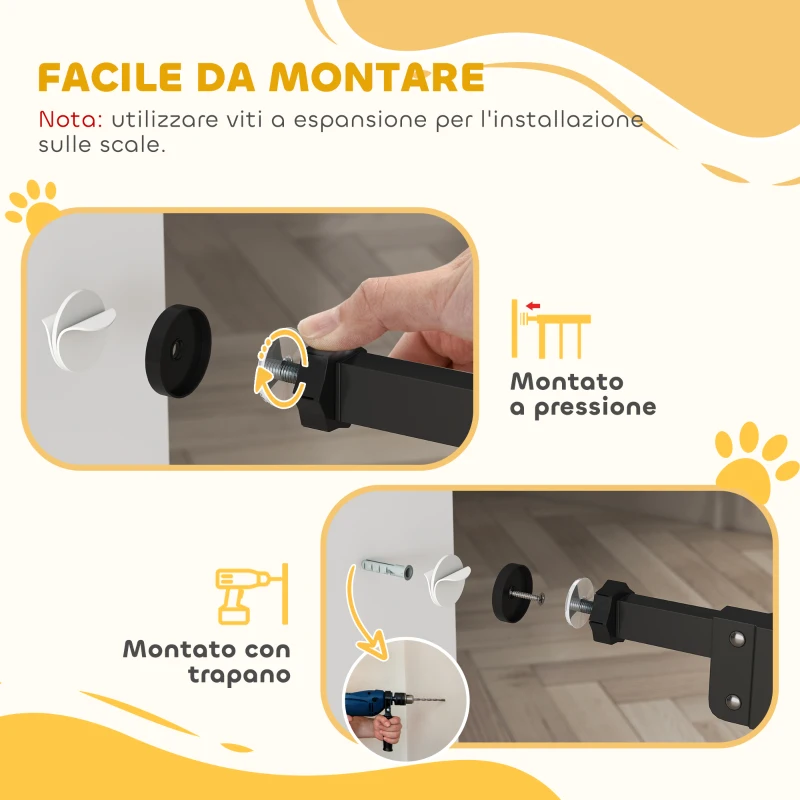 FACILE DA MONTARE

Nota: utilizzare viti a espansione per l'installazione sulle scale.

Montato a pressione

Montato con trapano