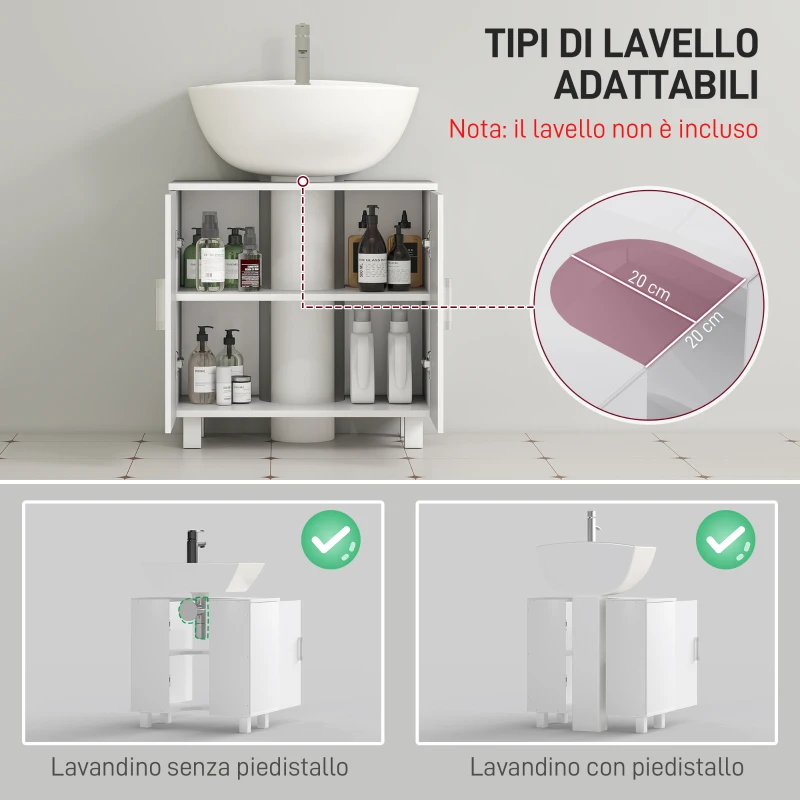 TIPI DI LAVELLO ADATTABILI

Nota: il lavello non è incluso

20 cm

20 cm

Lavandino senza piedistallo

Lavandino con piedistallo